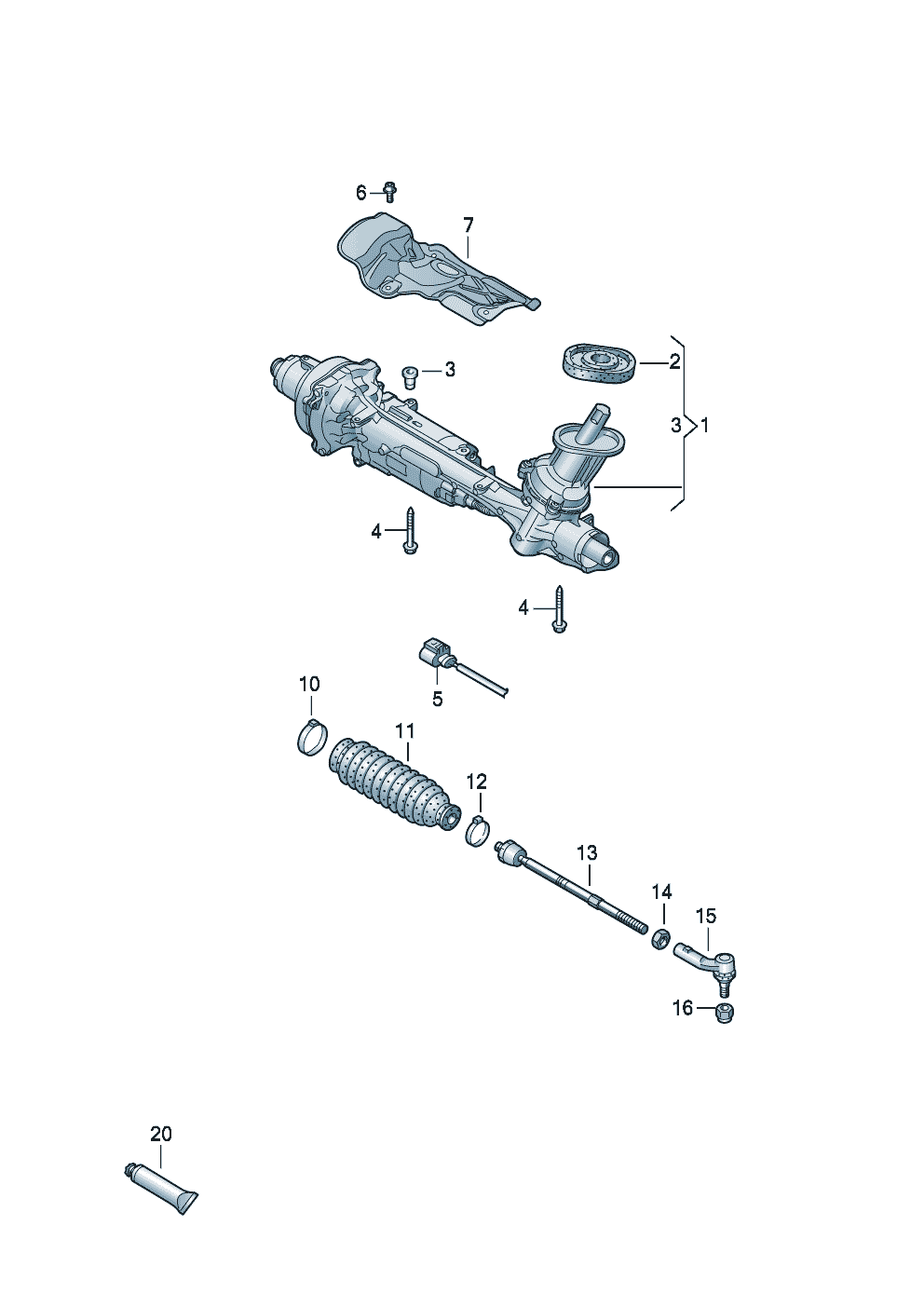 6
7
3
2
3
1
4
4
5
10
11
12
13
14
15
16
20