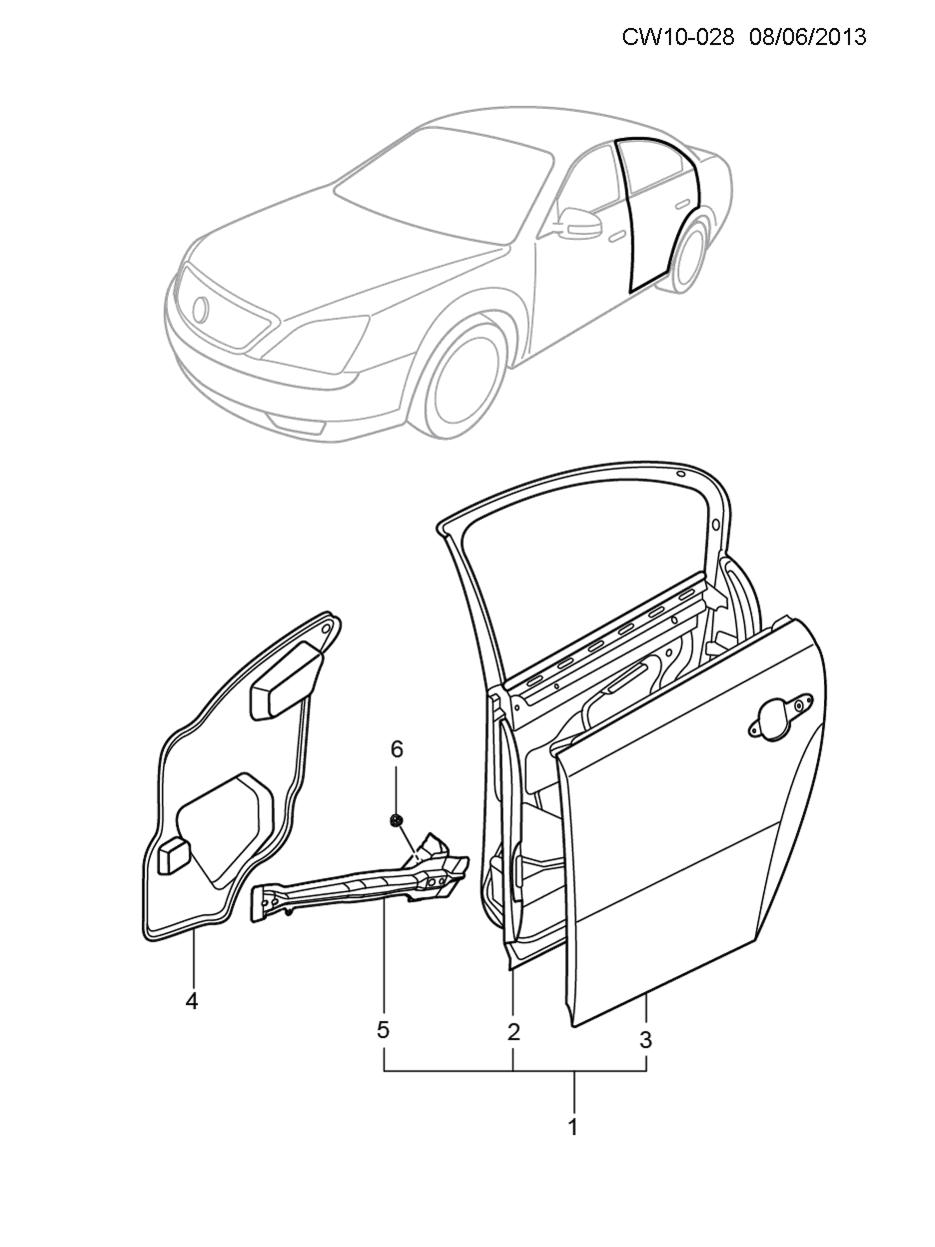 CW10-028 08/06/2013

6

4

5

2

3

1