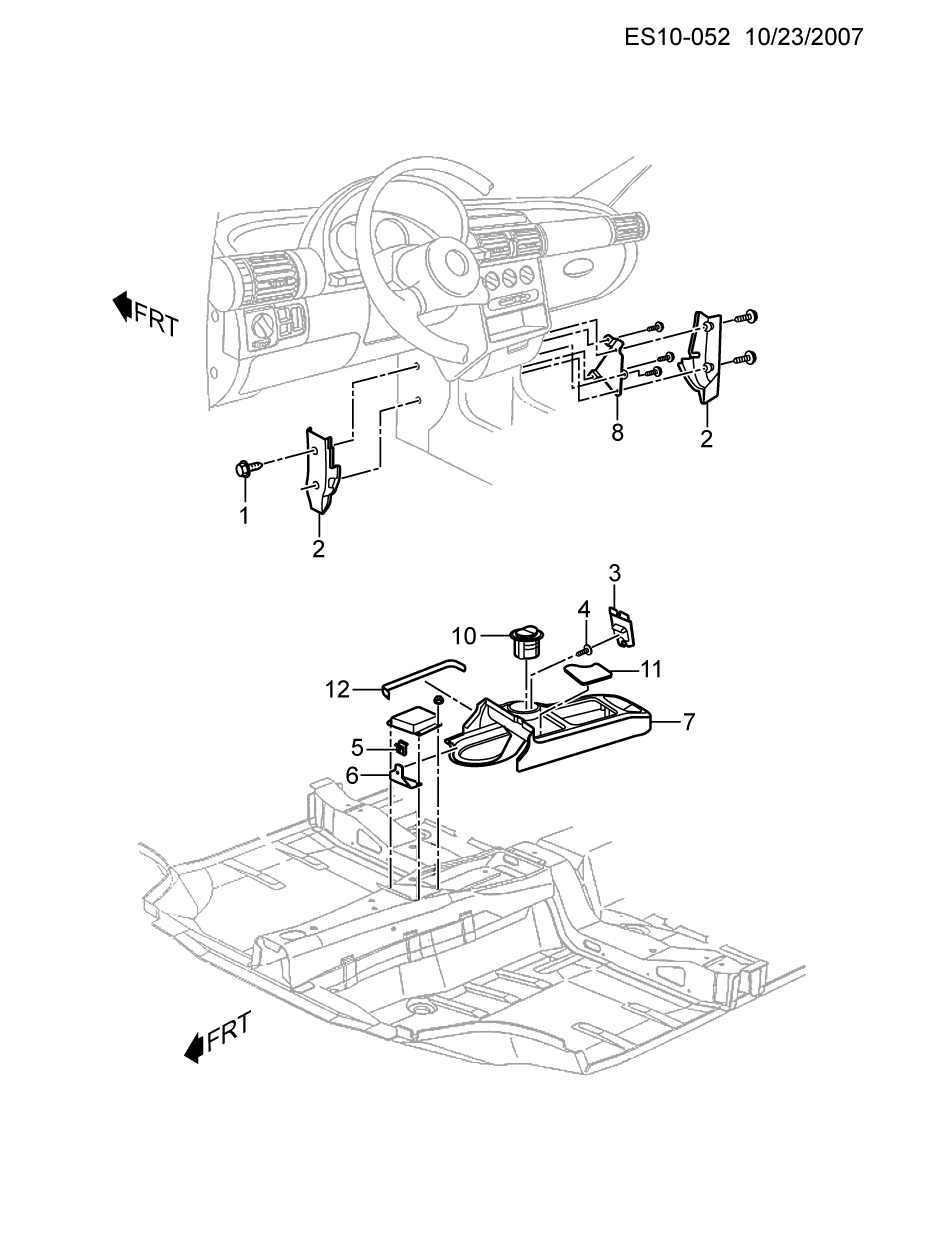 ES10-052 10/23/2007

FRT

8
2
1
2

3
4
10
11
12
7
5
6

FRT