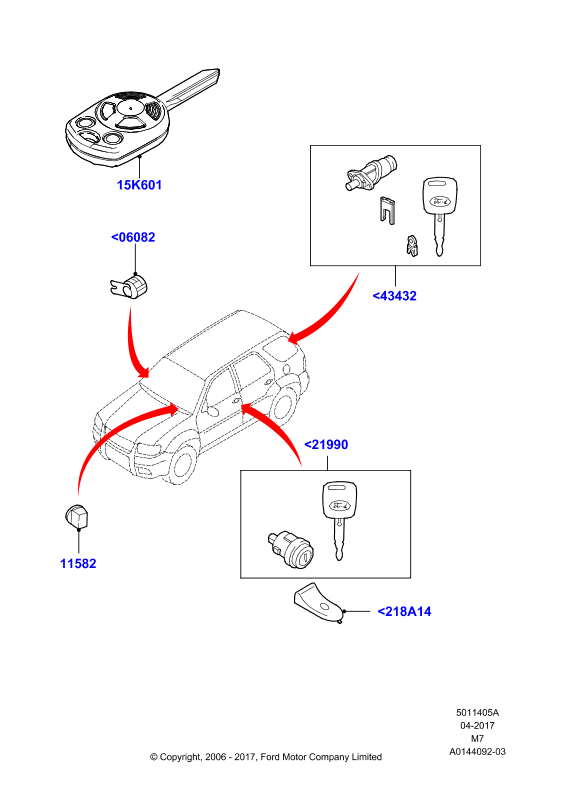 15K601

<06082

<43432

<21990

11582

<218A14

5011405A
04-2017
M7
A0144092-03

© Copyright, 2006 - 2017, Ford Motor Company Limited