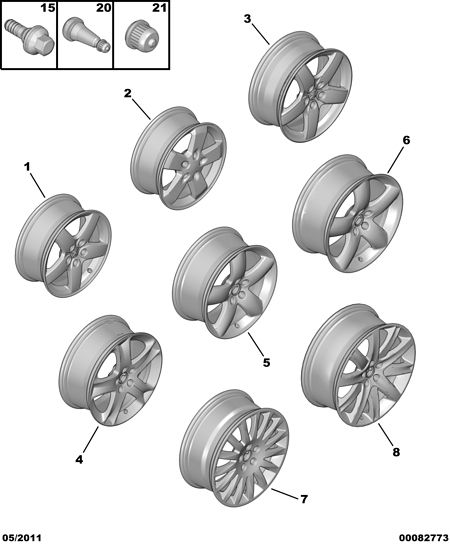 15
20
21
3
2
6
1
5
4
8
7
05/2011
00082773