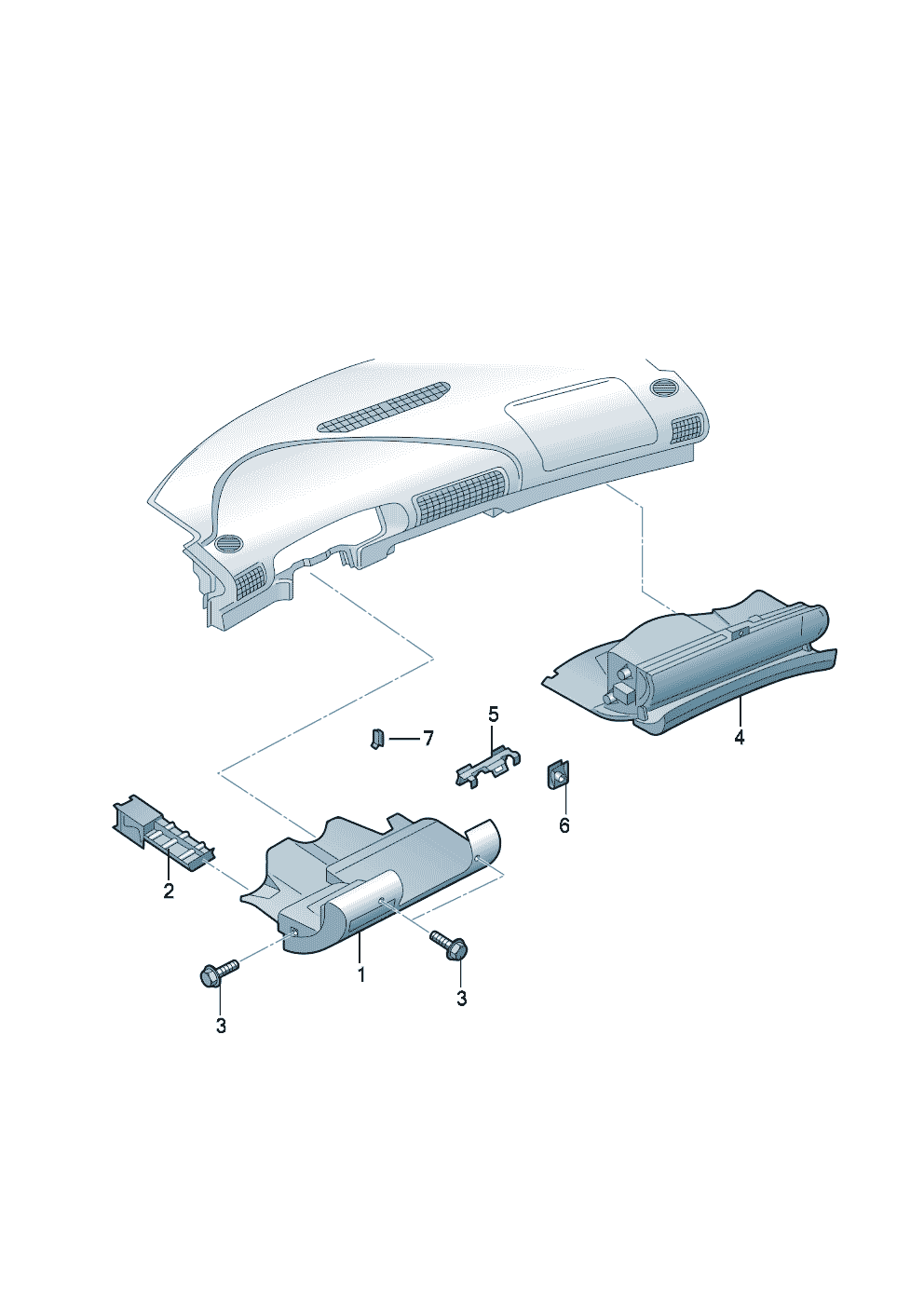 7
5
4
6
2
1
3
3