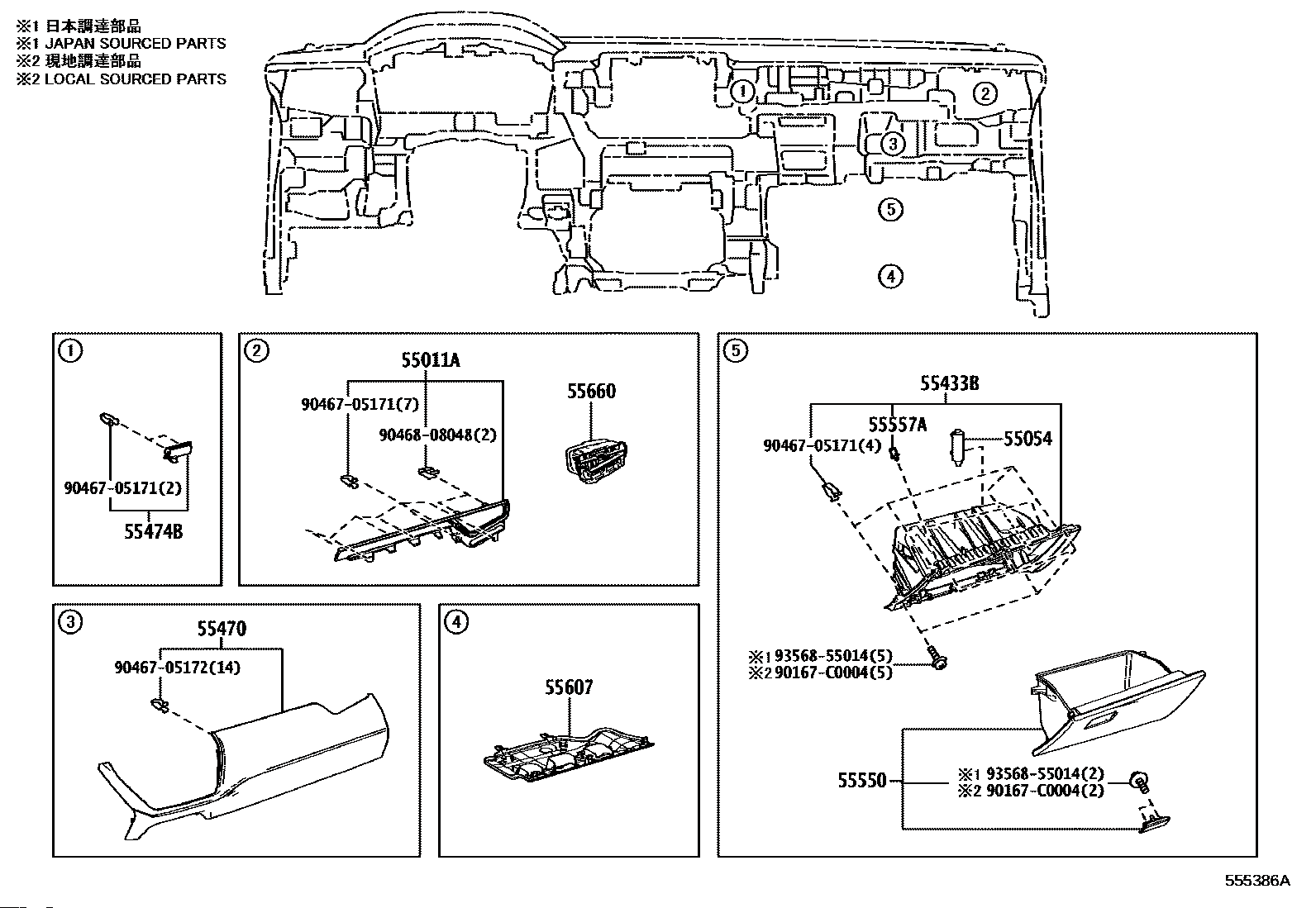 ※1 日本調達部品
※1 JAPAN SOURCED PARTS
※2 現地調達部品
※2 LOCAL SOURCED PARTS

①
②
③
⑤
④

①
90467-05171(2)
55474B

②
55011A
90467-05171(7)
90468-08048(2)
55660

③
55470
90467-05172(14)

④
55607

⑤
55433B
55557A
90467-05171(4)
55054
※1 93568-55014(5)
※2 90167-C0004(5)
55550
※1 93568-55014(2)
※2 90167-C0004(2)

555386A