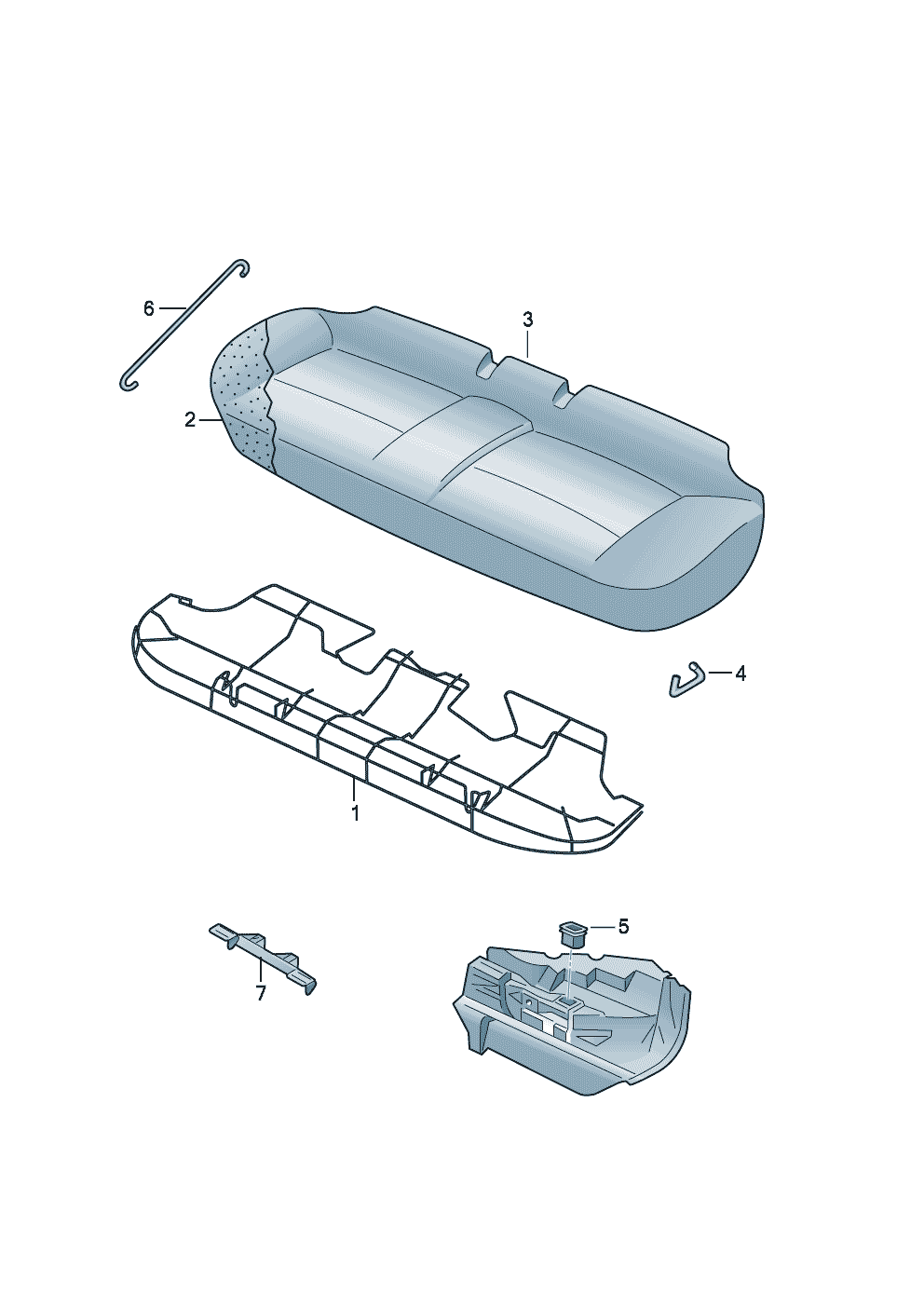 6
3
2
4
1
5
7