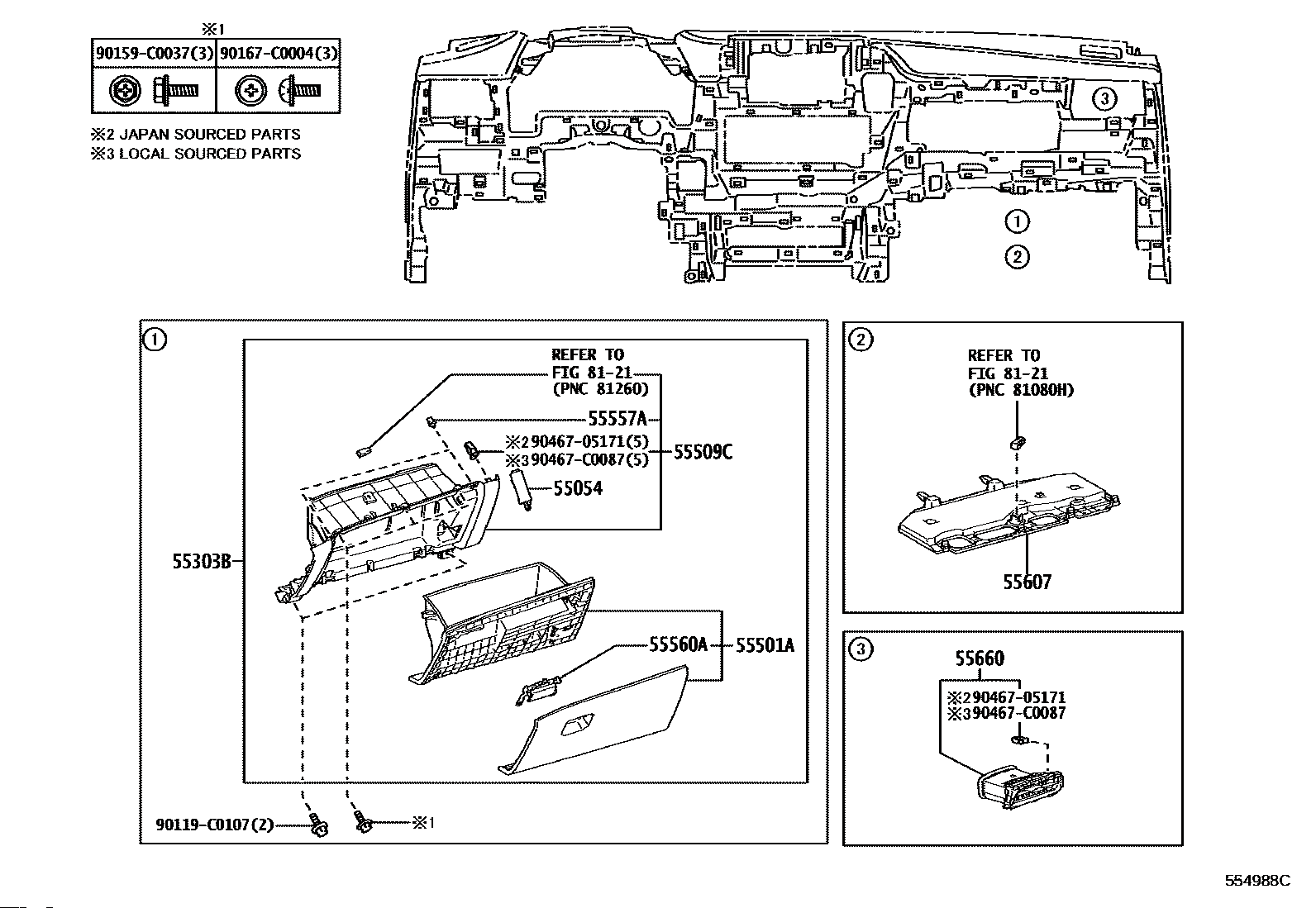 ※1

| 90159-C0037(3) | 90167-C0004(3) |
|---|---|

※2 JAPAN SOURCED PARTS
※3 LOCAL SOURCED PARTS

3

1

2

1

REFER TO
FIG 81-21
(PNC 81260)

55557A

※2 90467-05171(5)
※3 90467-C0087(5)

55509C

55054

55303B

55560A

55501A

90119-C0107(2)

※1

2

REFER TO
FIG 81-21
(PNC 81080H)

55607

3

55660

※2 90467-05171
※3 90467-C0087

554988C