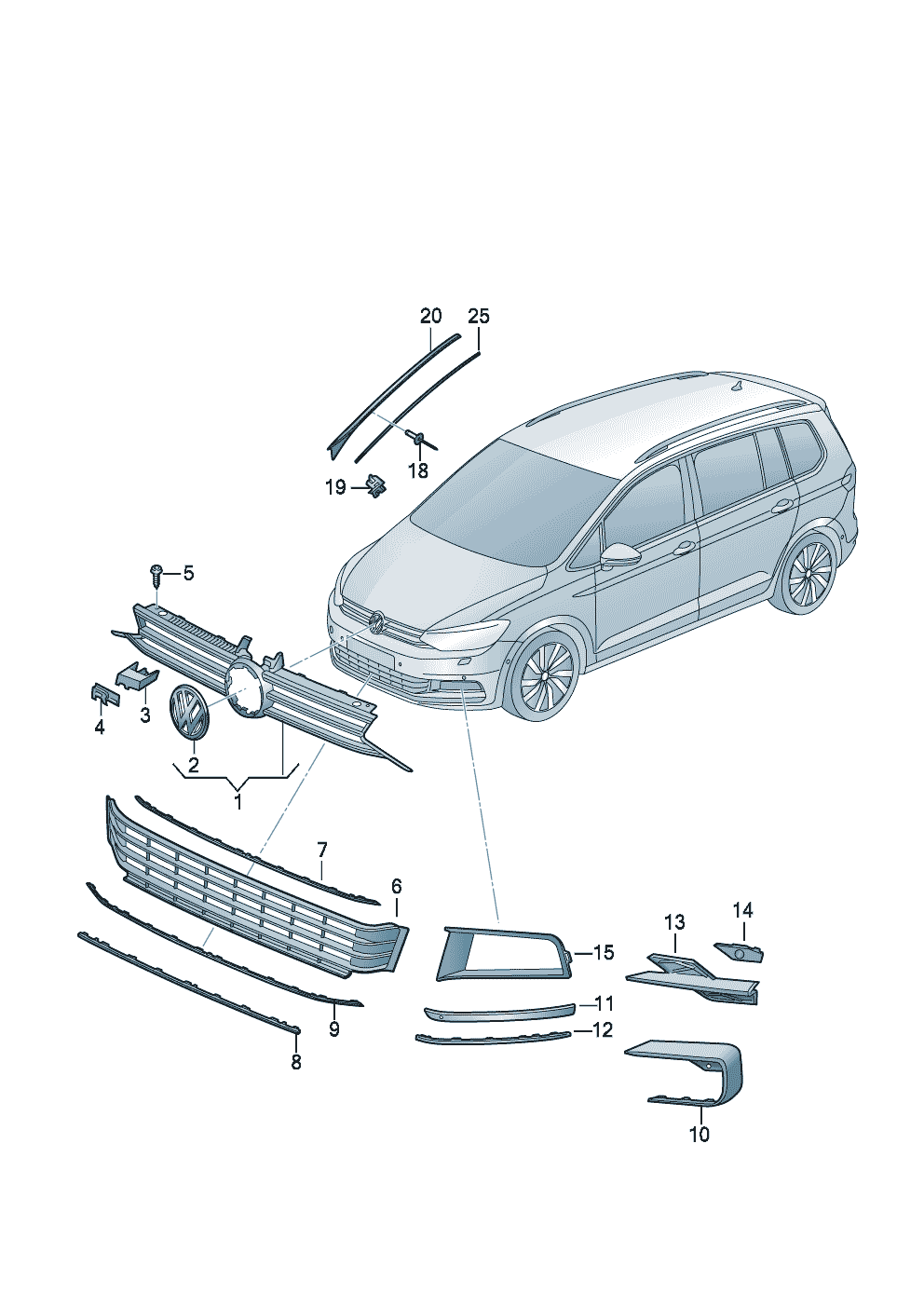 20
25
18
19
5
4
3
2
1
7
6
9
8
15
11
12
13
14
10