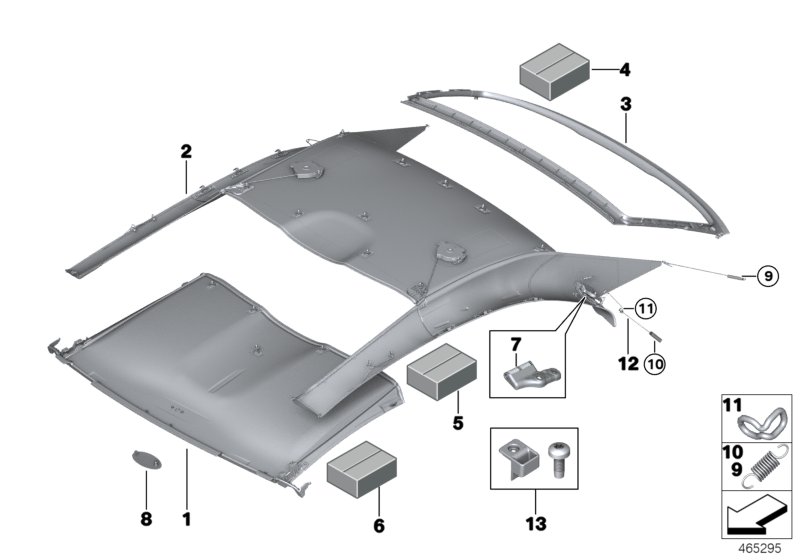 4
3
2
9
11
7
12
10
5
11
10
9
8
1
6
13
465295