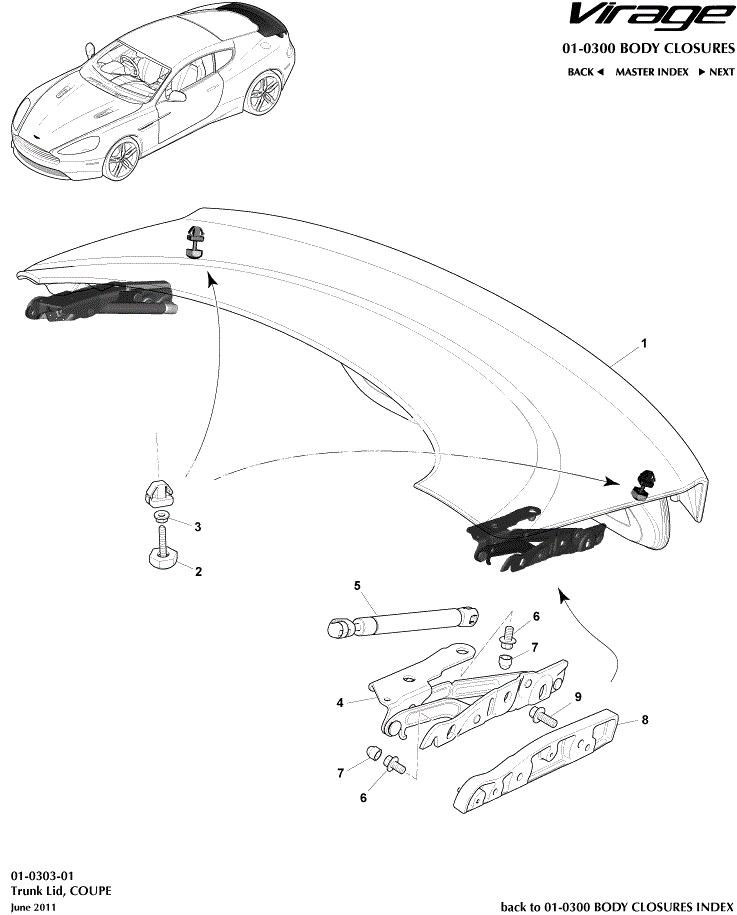 Virage

01-0300 BODY CLOSURES

BACK ◄ MASTER INDEX ► NEXT

1

3

2

5

6

7

4

9

8

7

6

01-0303-01
Trunk Lid, COUPE
June 2011

back to 01-0300 BODY CLOSURES INDEX