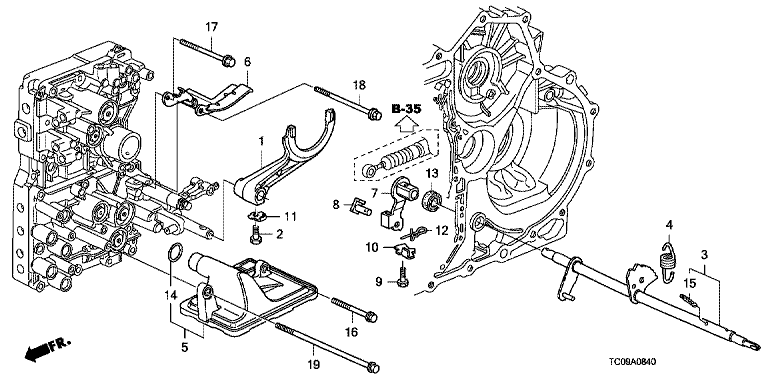 17
6
18
B-35
1
13
7
8
11
2
12
10
9
4
3
15
14
5
16
19
FR.
TC09A0840