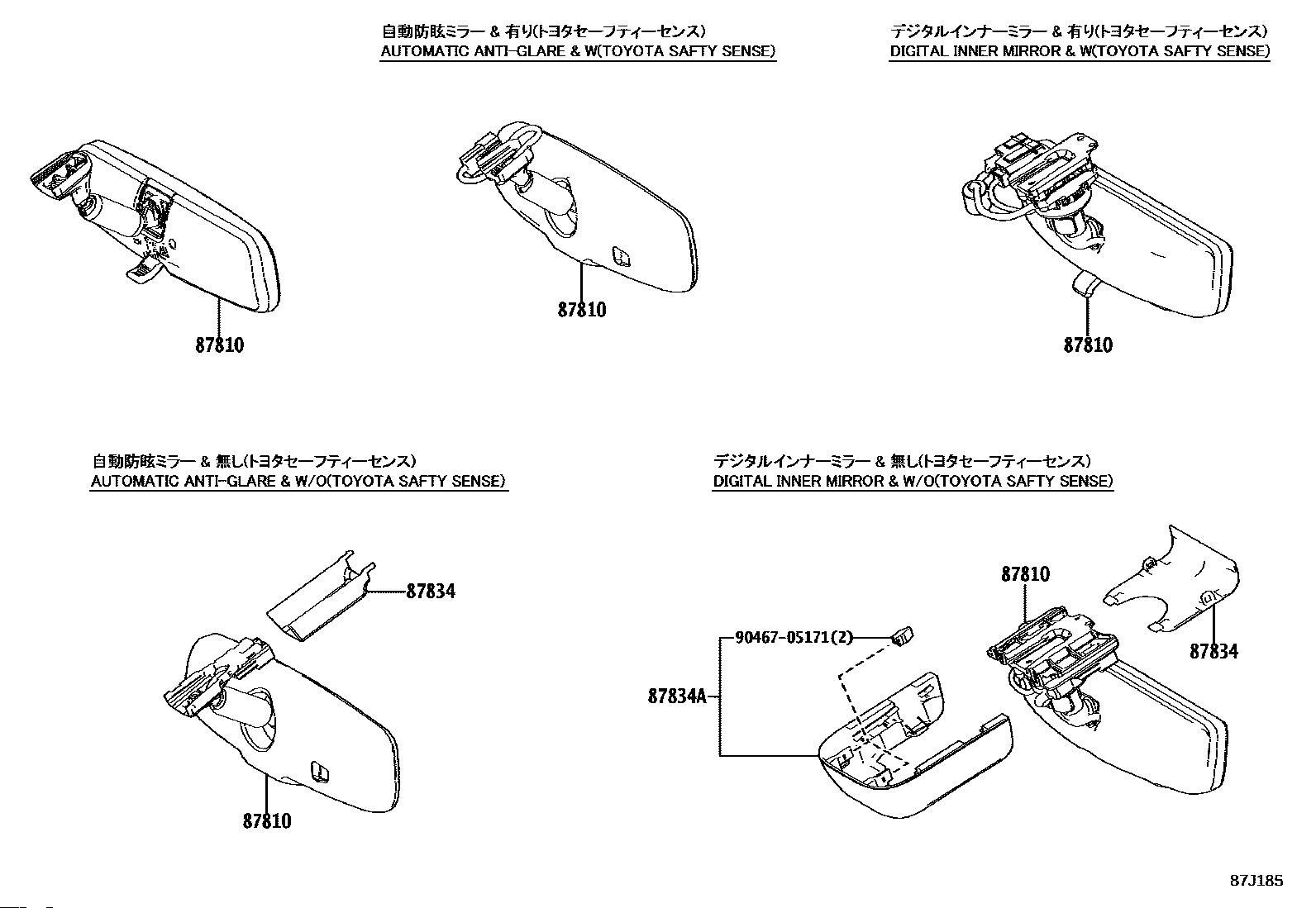 自動防眩ミラー & 有り(トヨタセーフティーセンス)
AUTOMATIC ANTI-GLARE & W(TOYOTA SAFTY SENSE)

デジタルインナーミラー & 有り(トヨタセーフティーセンス)
DIGITAL INNER MIRROR & W(TOYOTA SAFTY SENSE)

87810

87810

87810

自動防眩ミラー & 無し(トヨタセーフティーセンス)
AUTOMATIC ANTI-GLARE & W/O(TOYOTA SAFTY SENSE)

デジタルインナーミラー & 無し(トヨタセーフティーセンス)
DIGITAL INNER MIRROR & W/O(TOYOTA SAFTY SENSE)

87834

87810

87810

90467-05171(2)

87834A

87834

87J185