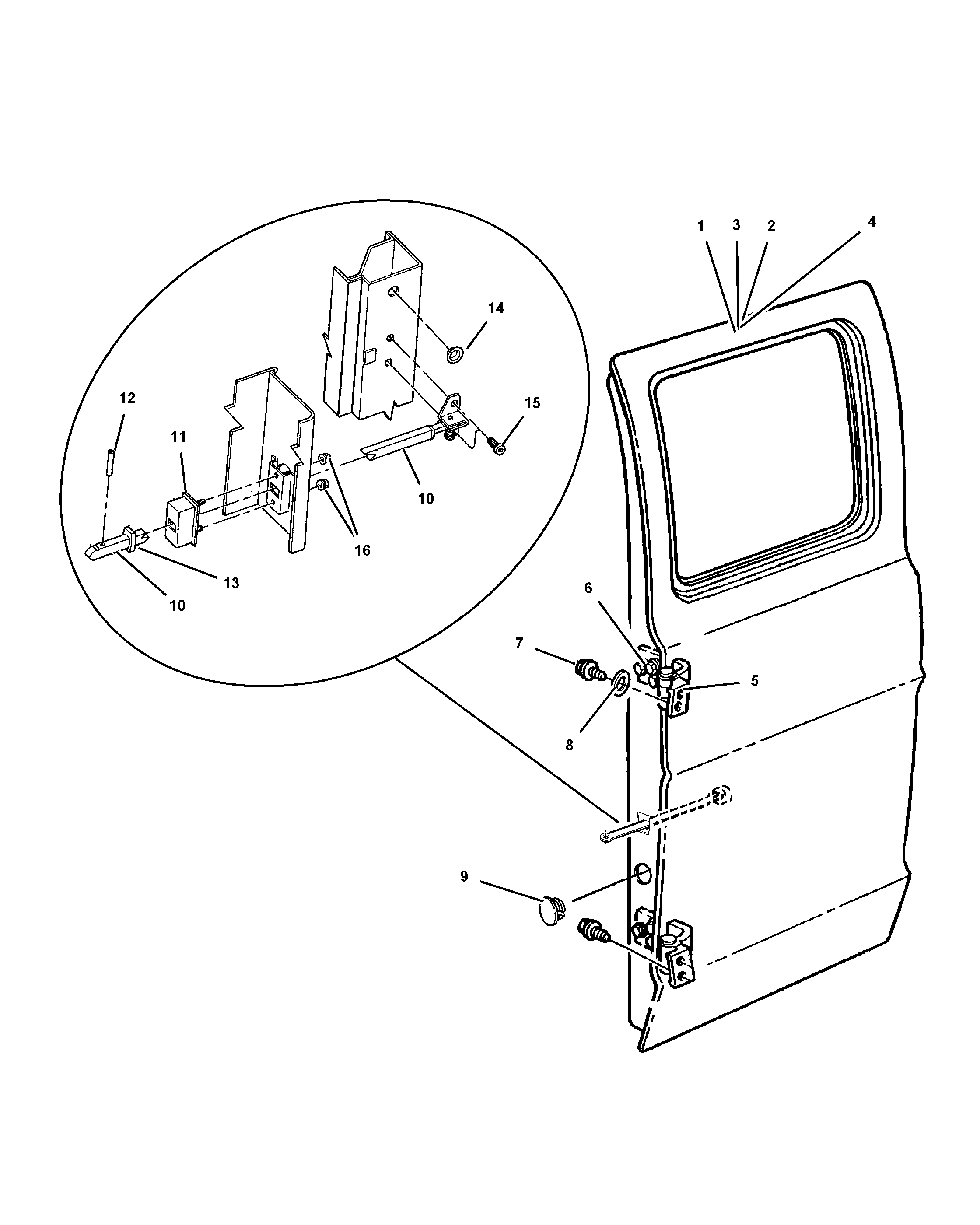 1
3
2
4
14
12
15
11
10
16
13
10
6
7
5
8
9