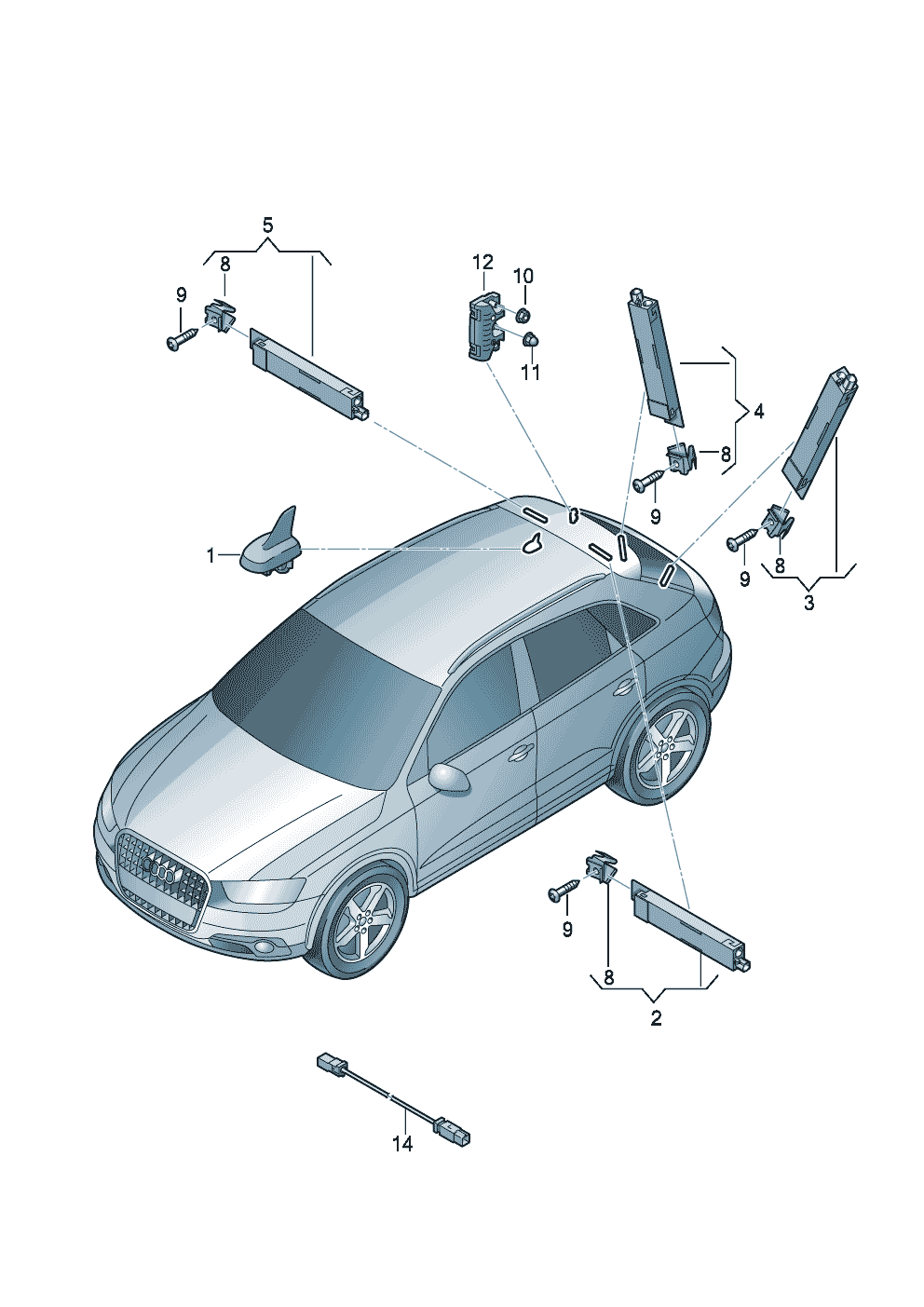 5
8
9
12
10
11
4
8
9
1
9
8
3
9
8
2
14