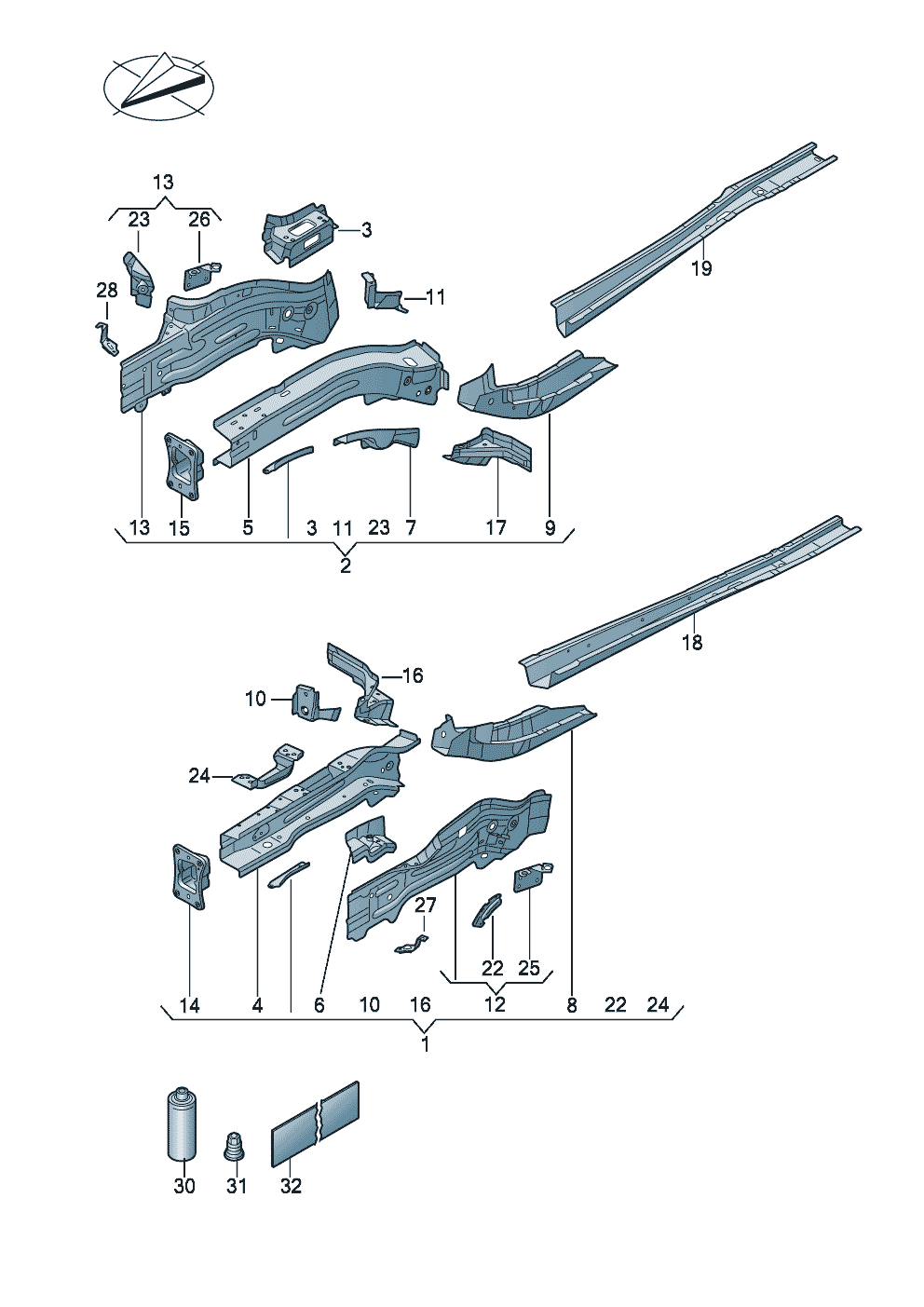 13
23
26
3
28
11
19
13
15
5
3
11
23
7
17
9
2
18
16
10
24
27
22
25
14
4
6
10
16
12
8
22
24
1
30
31
32