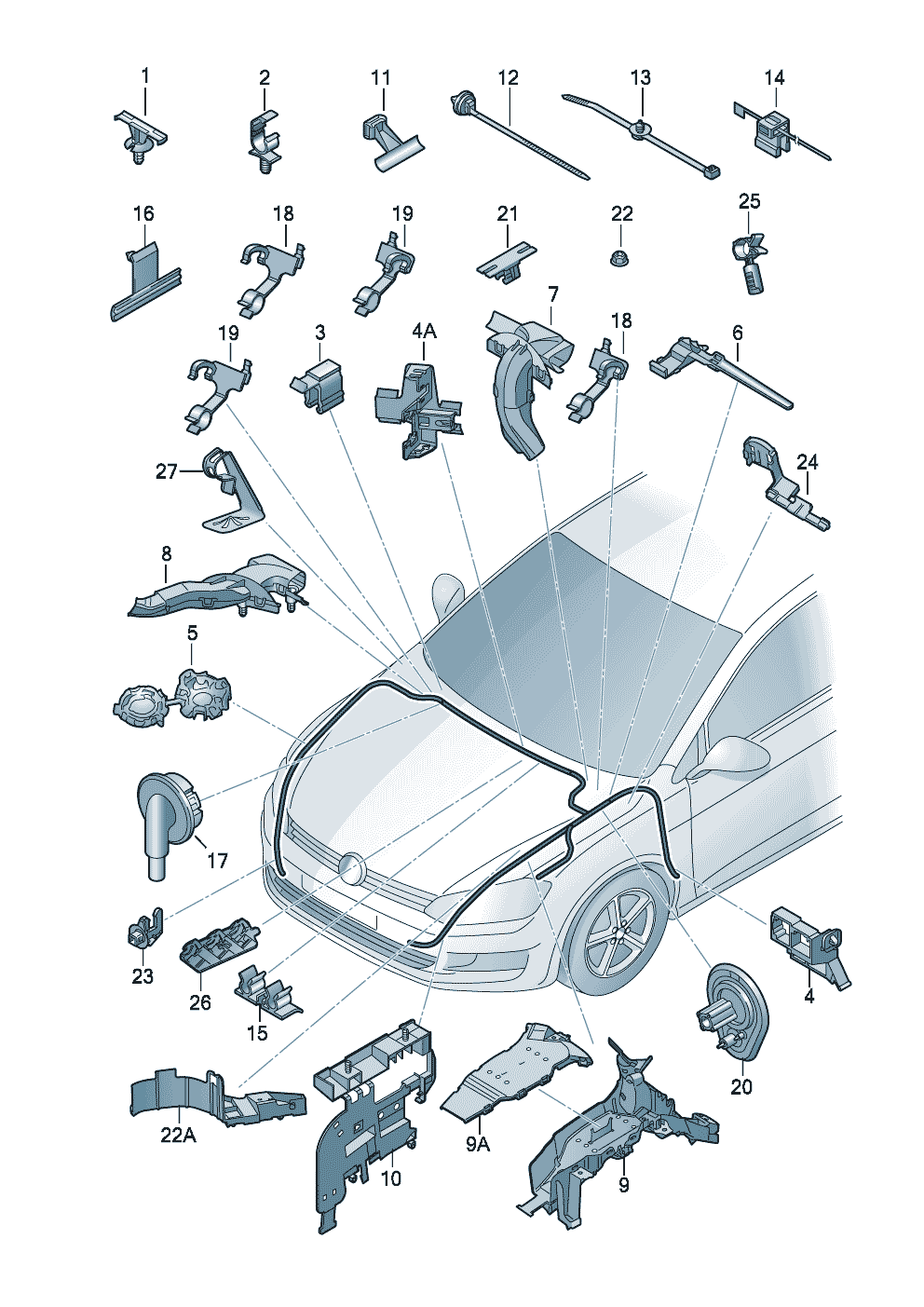 1
2
11
12
13
14
16
18
19
21
22
25
19
3
4A
7
18
6
27
24
8
5
17
23
26
15
4
20
22A
10
9A
9