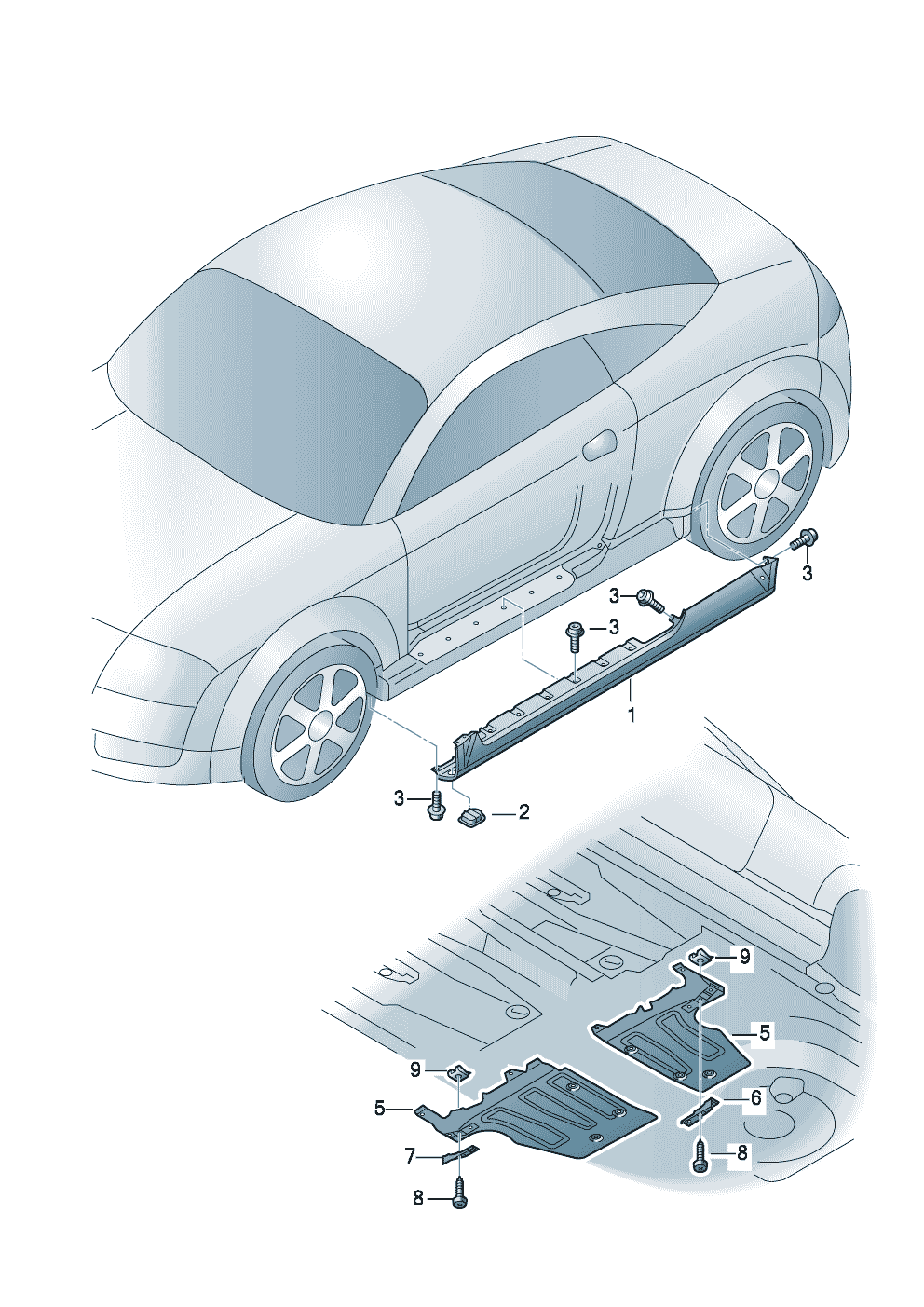 3
3
3
1
3
2
9
5
9
5
6
7
8
8