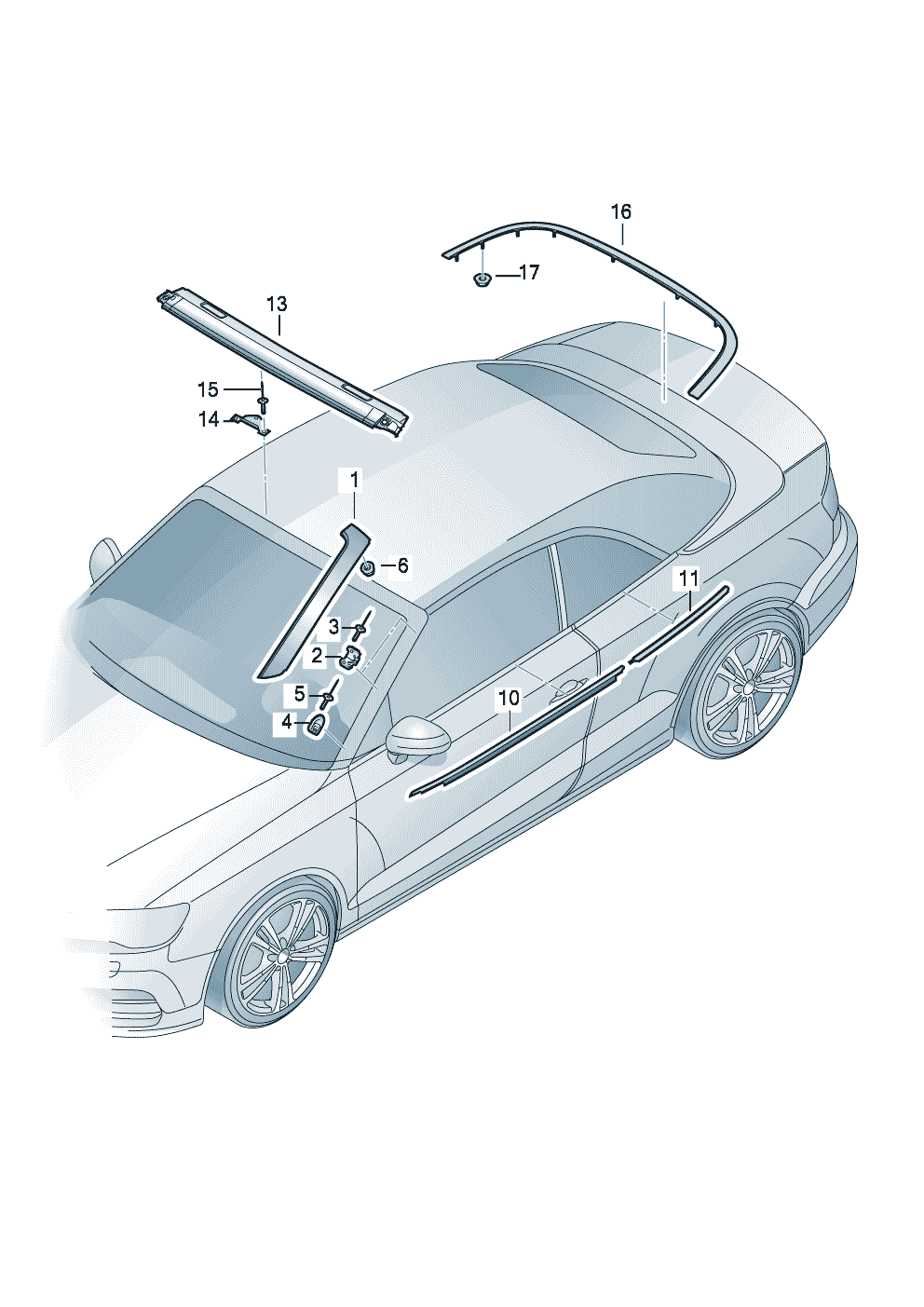 16
17
13
15
14
1
6
3
2
5
4
11
10