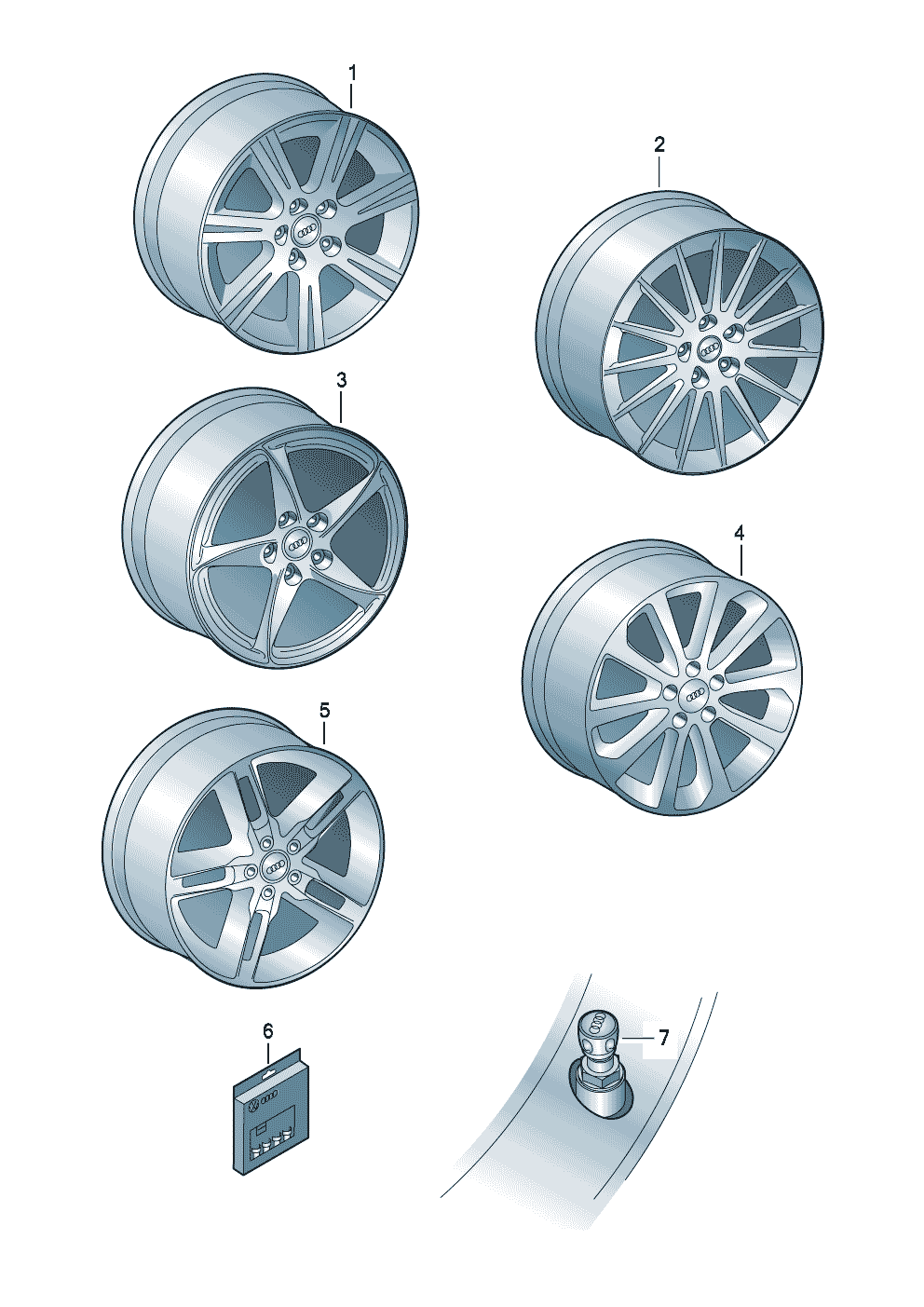 1
2
3
4
5
6
7