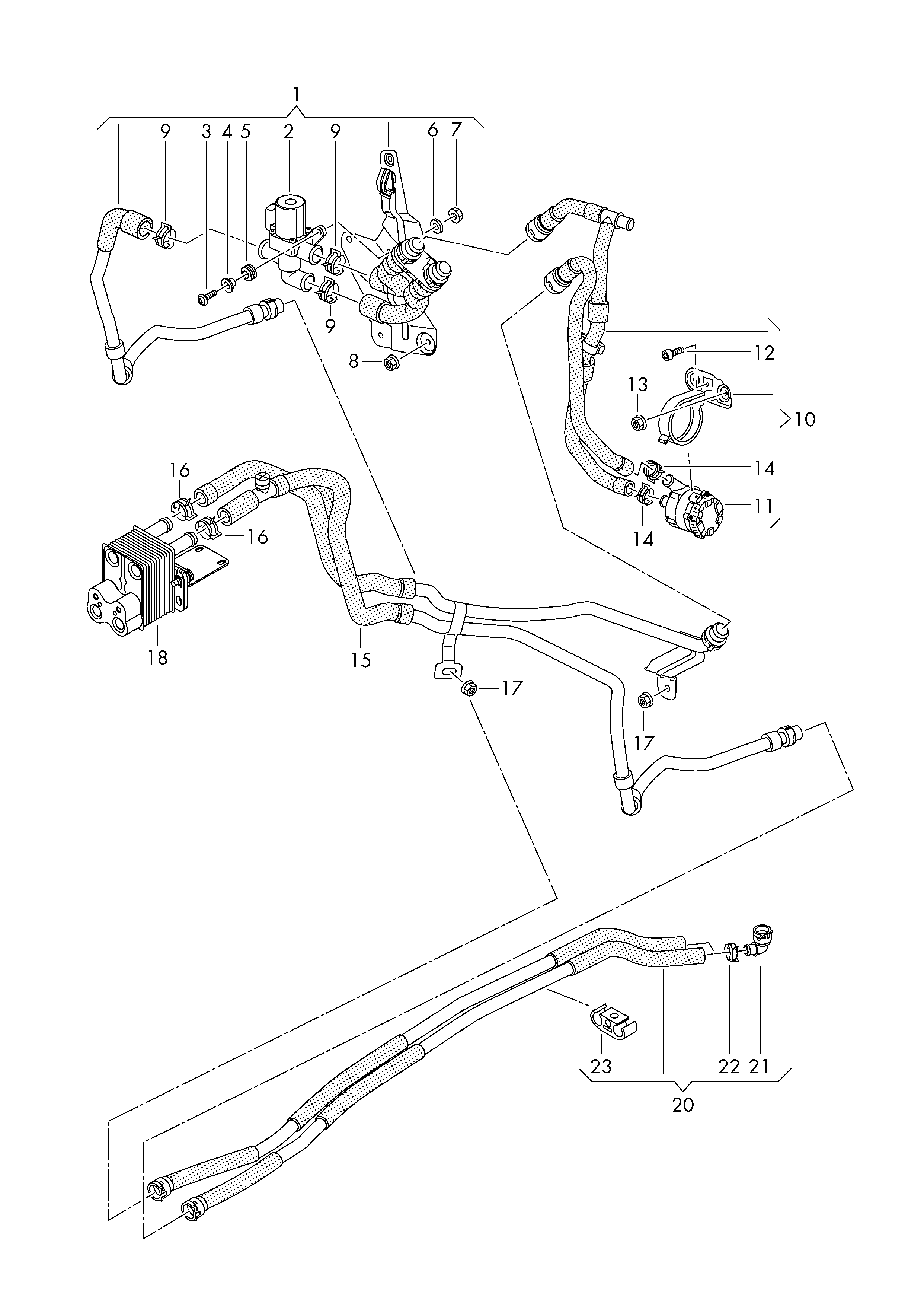 1
9
3
4
5
2
9
6
7
9
8
12
13
10
14
11
14
16
16
18
15
17
17
23
22
21
20