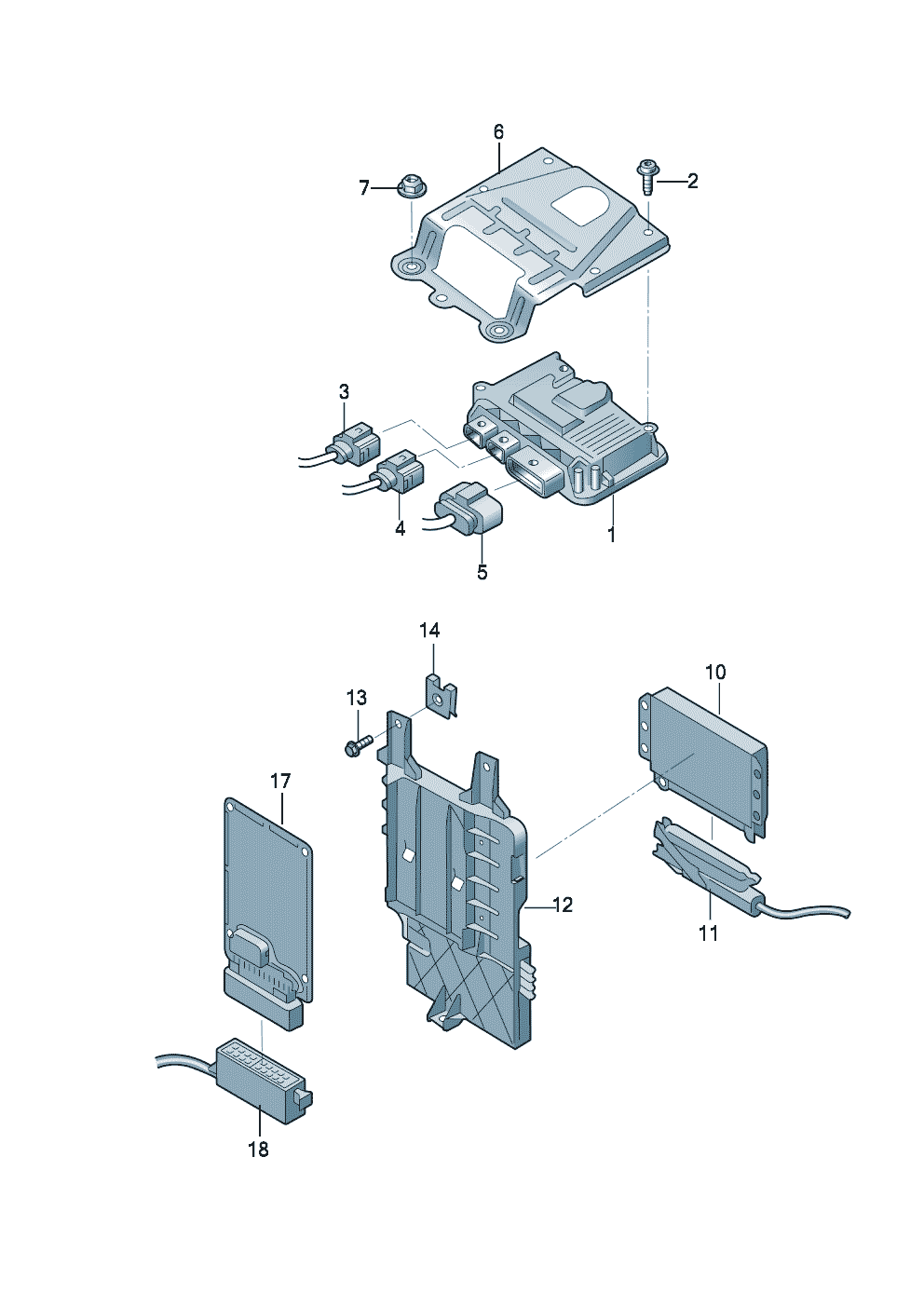 6
7
2
3
4
5
1
14
13
10
17
12
11
18