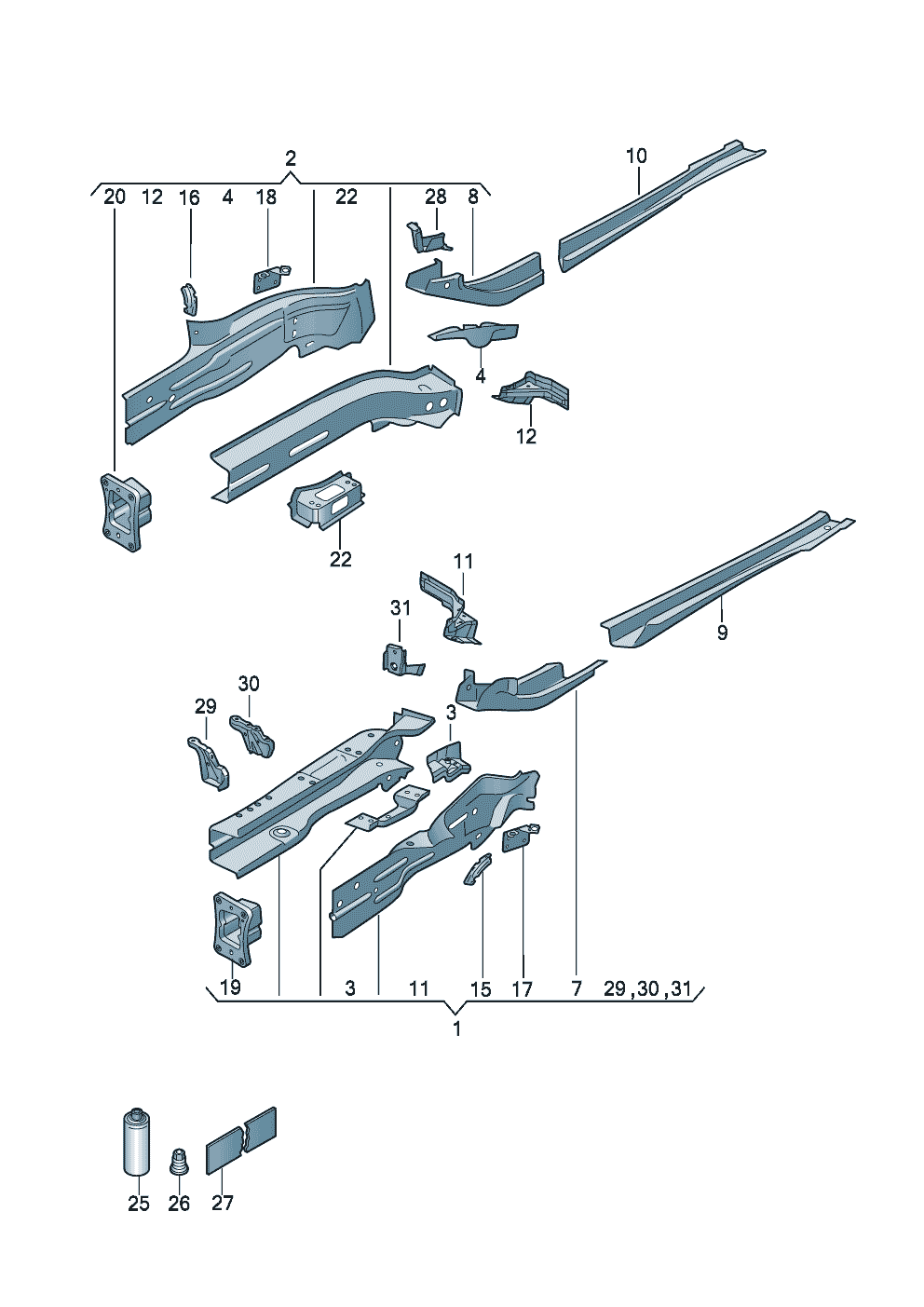 2
20 12 16 4 18 22 28 8
10
4
12
22
11
31
9
30
29
3
19
3 11 15 17 7 29,30,31
1
25 26 27