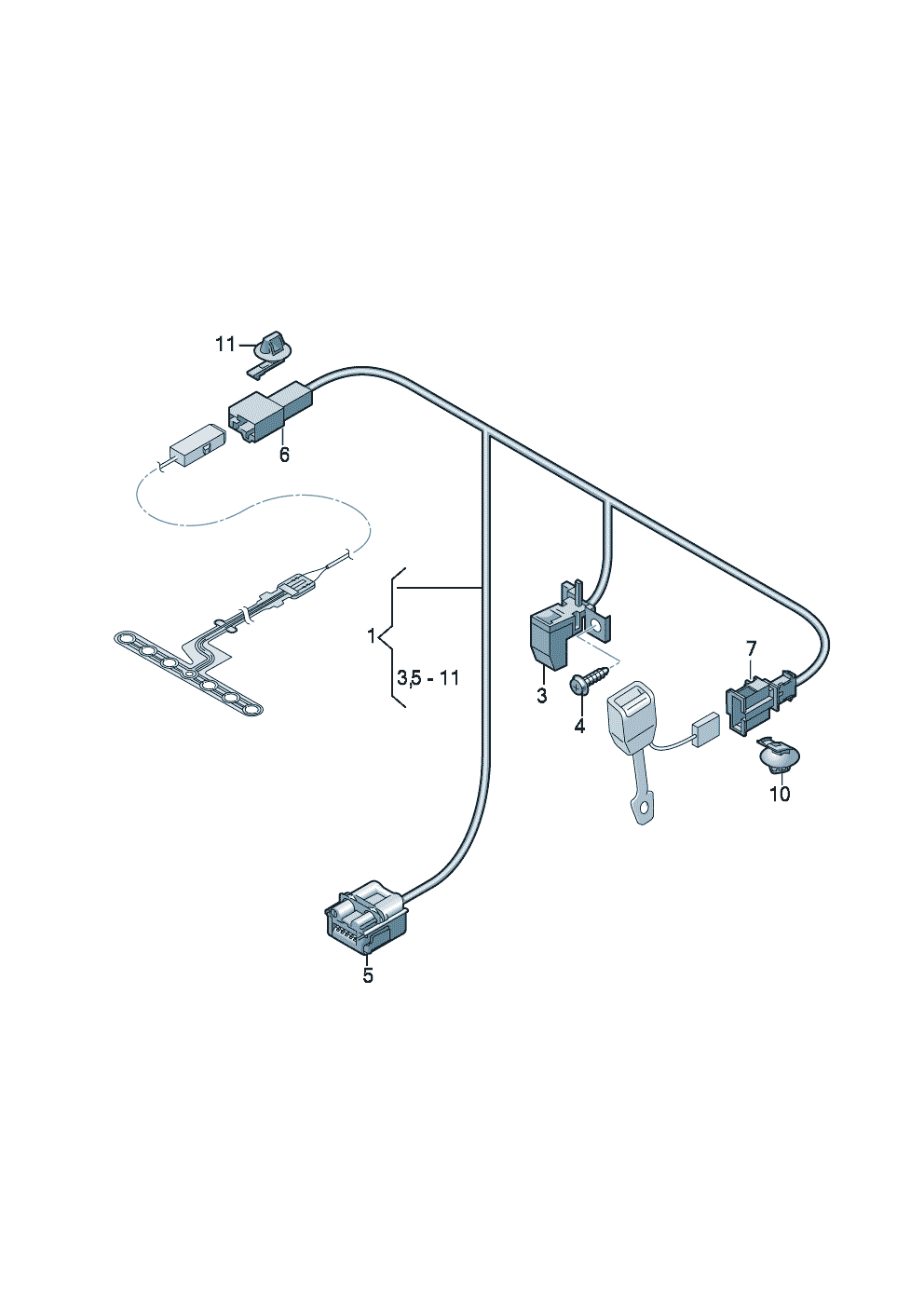 11
6
1
3,5 - 11
3
4
7
10
5