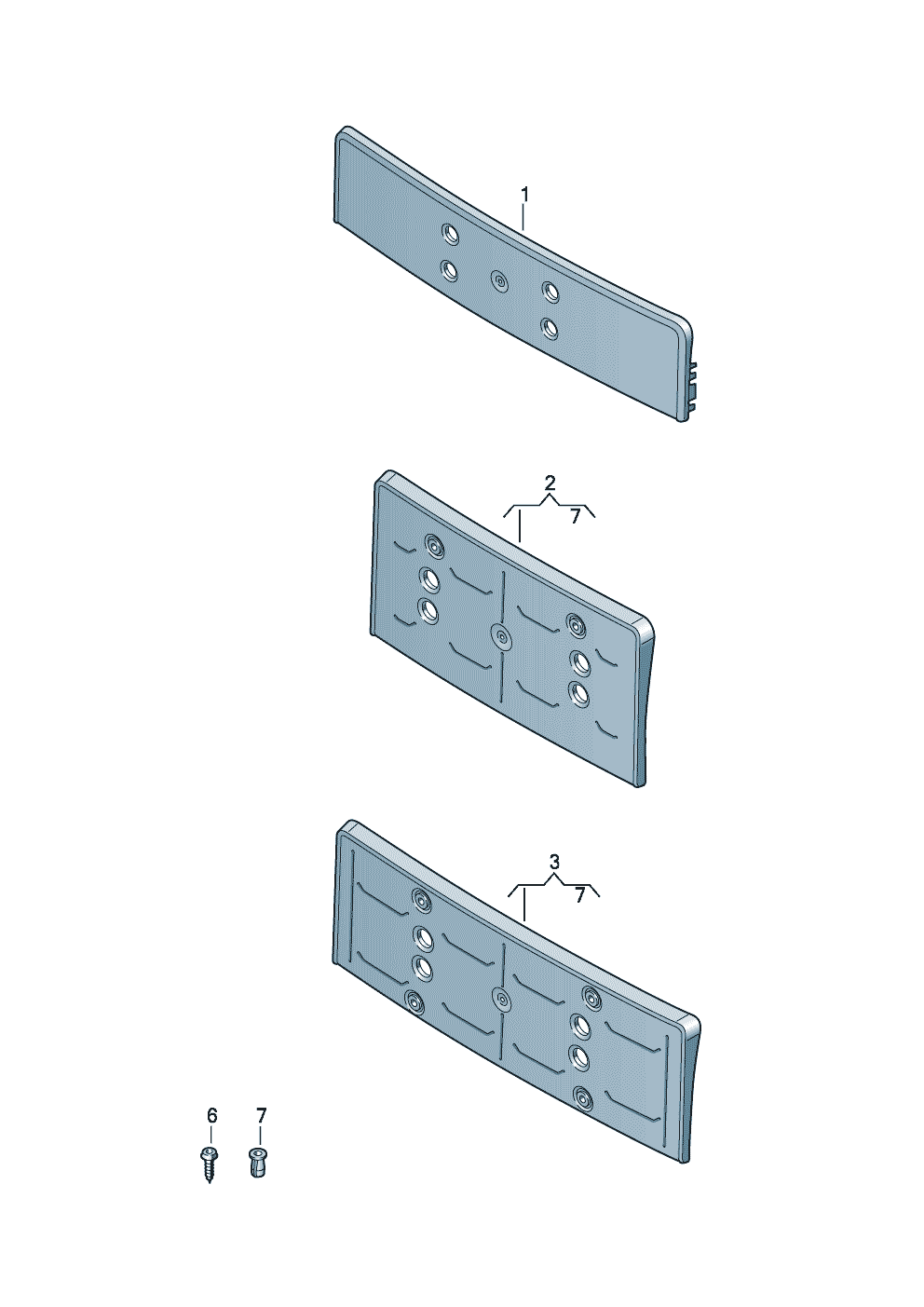 1

2

7

3

7

6 7