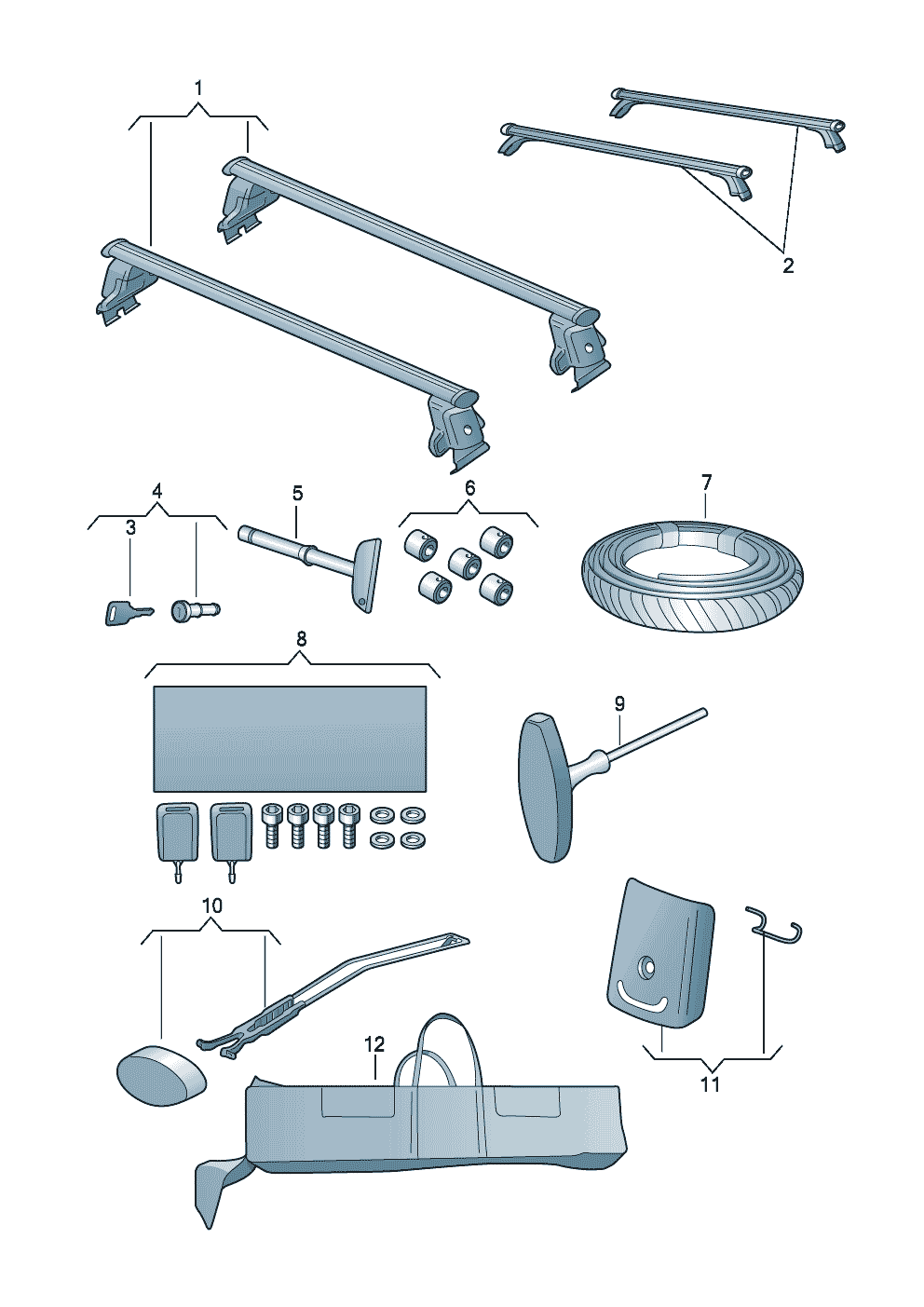 1
2
4
3
5
6
7
8
9
10
11
12