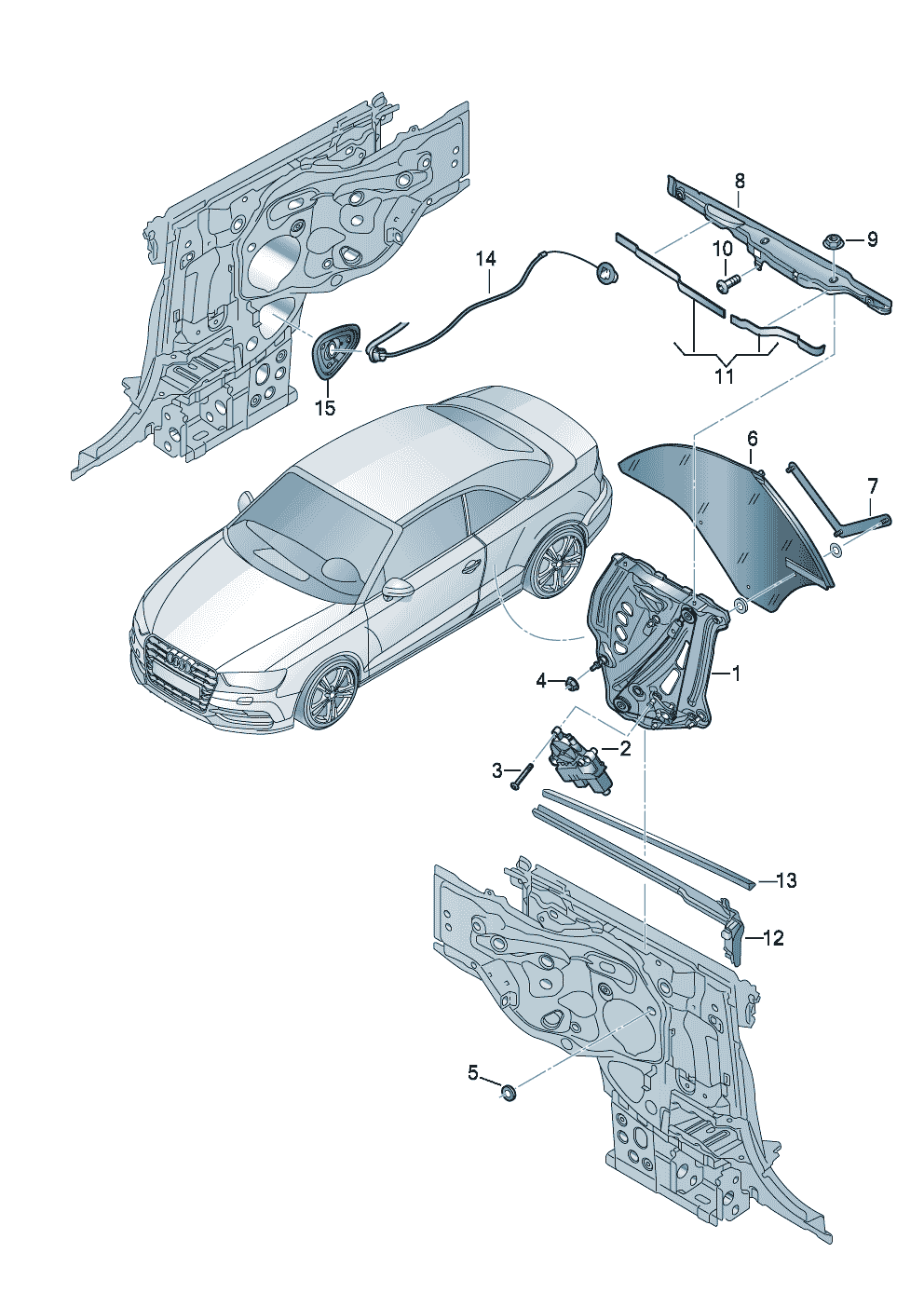 8
9
10
14
11
15
6
7
1
4
2
3
13
12
5