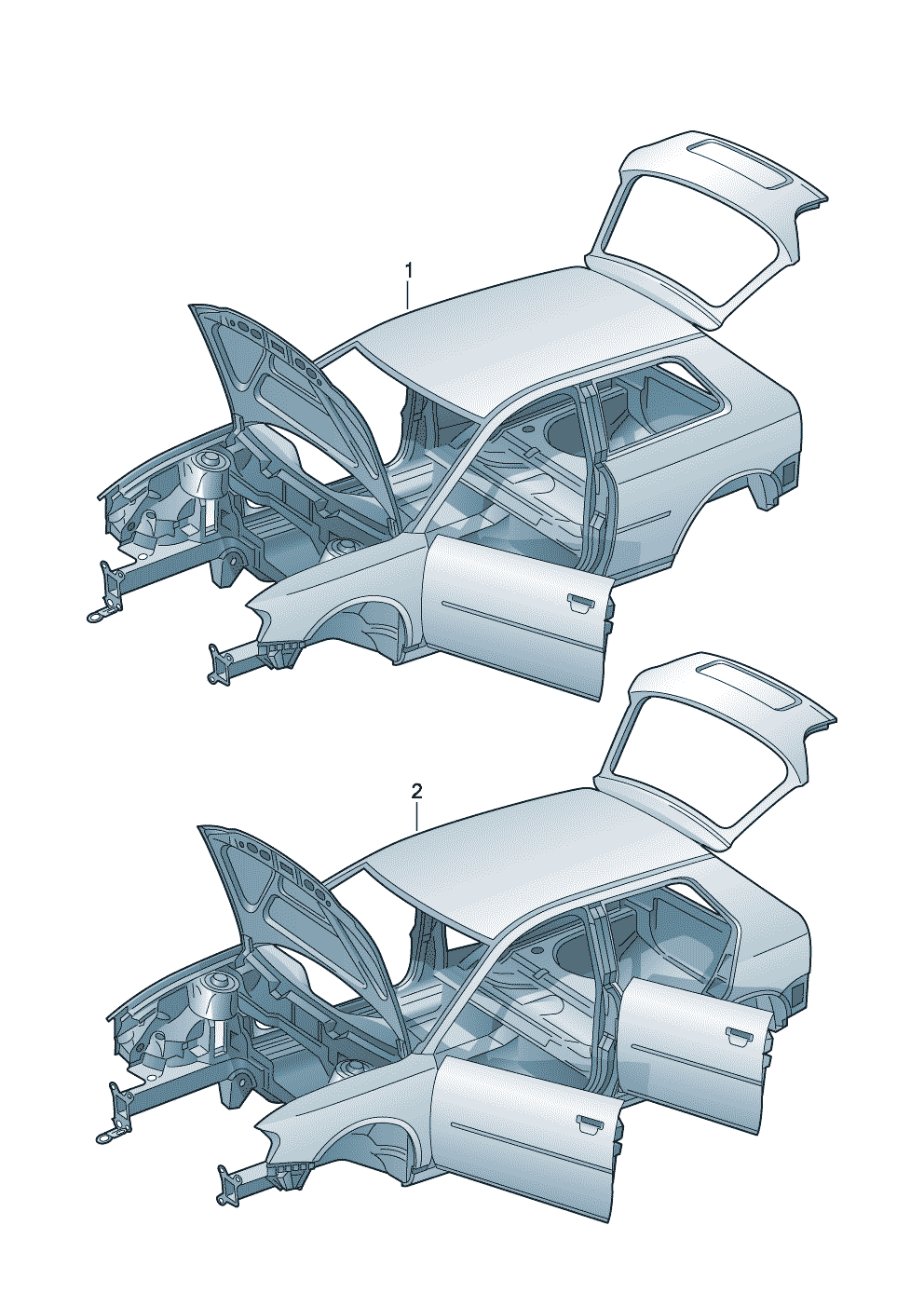 1

2