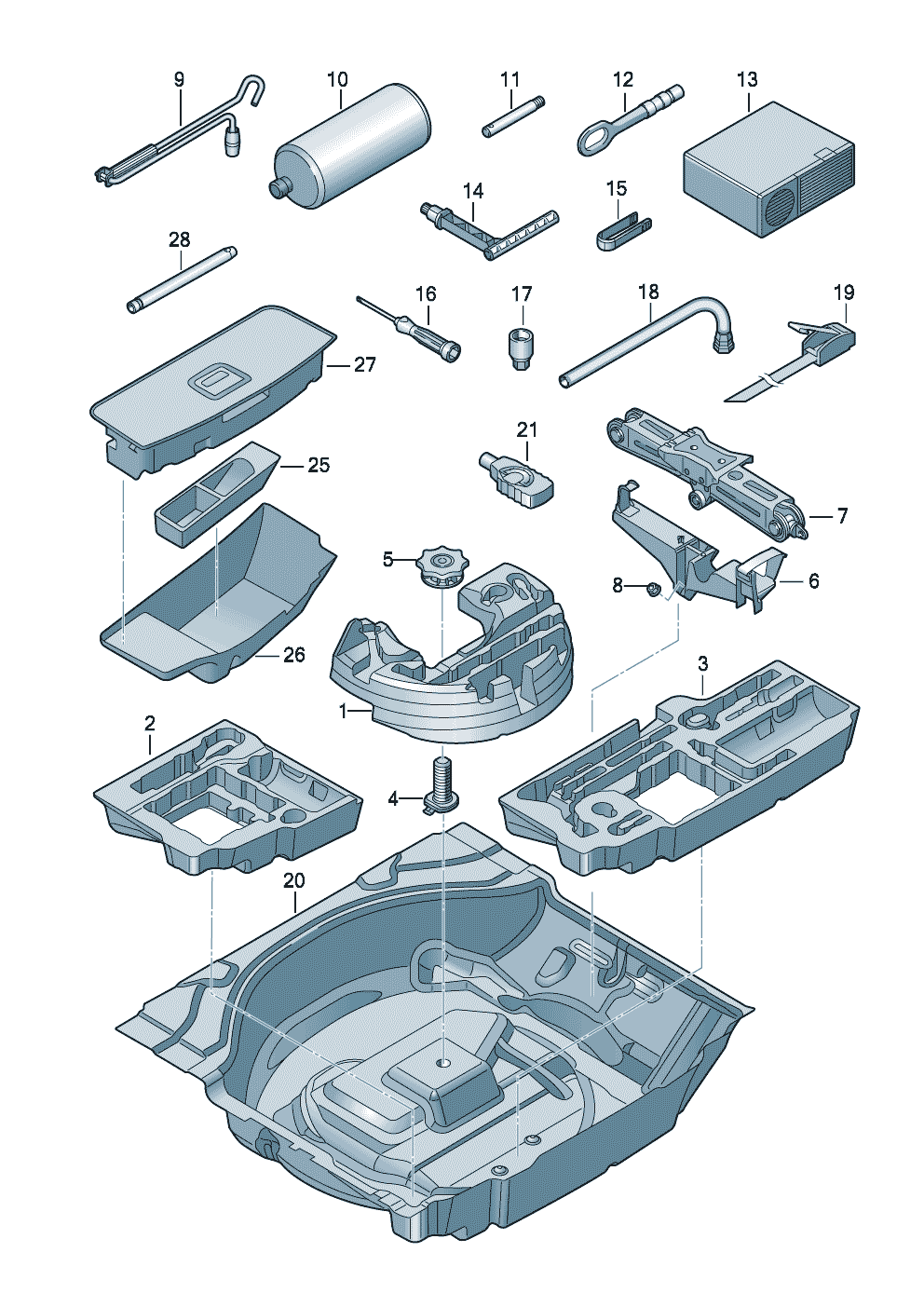 9
10
11
12
13
14
15
28
16
17
18
19
27
21
25
7
5
8
6
26
3
1
2
4
20