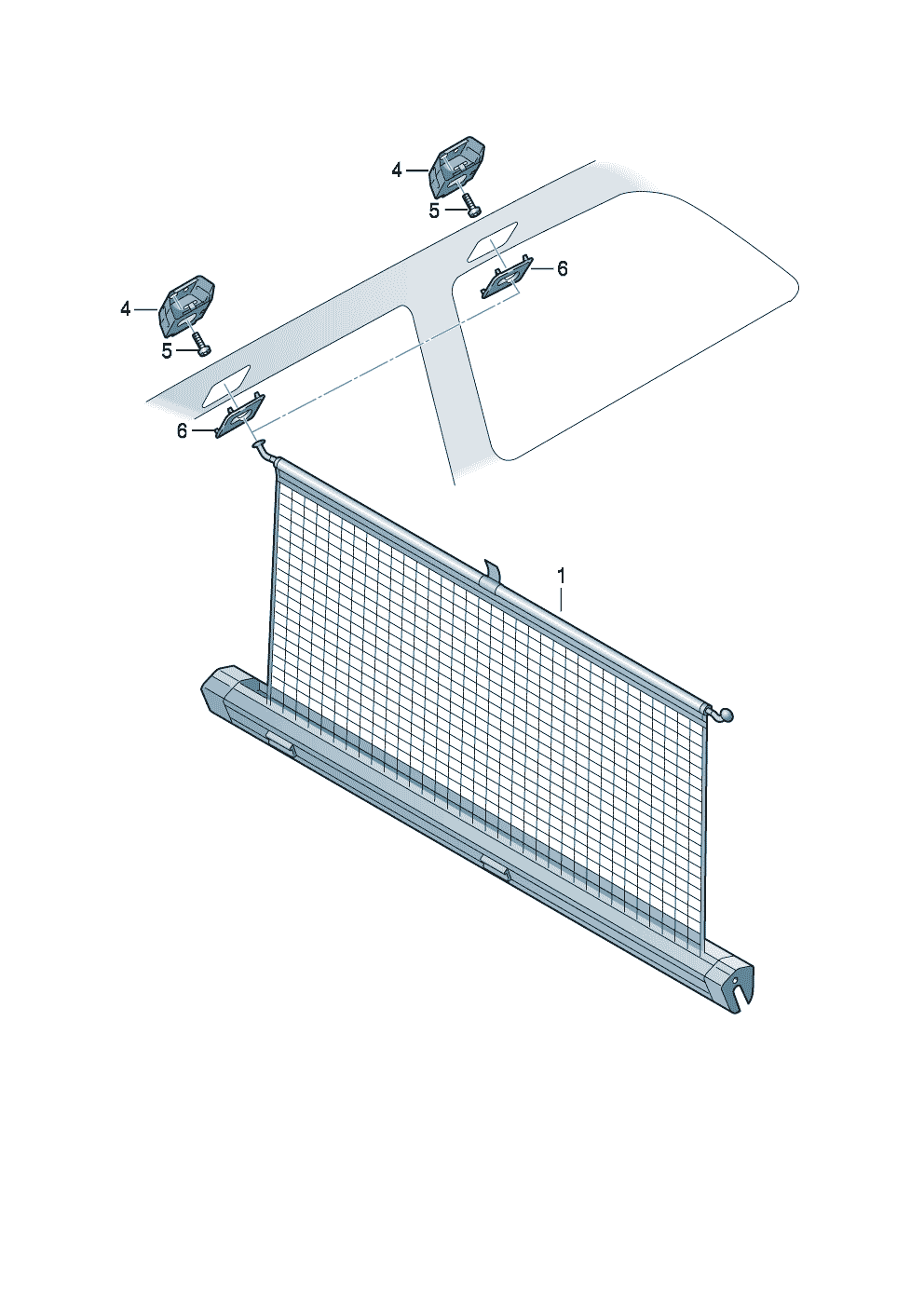 4
5
6
4
5
6
1