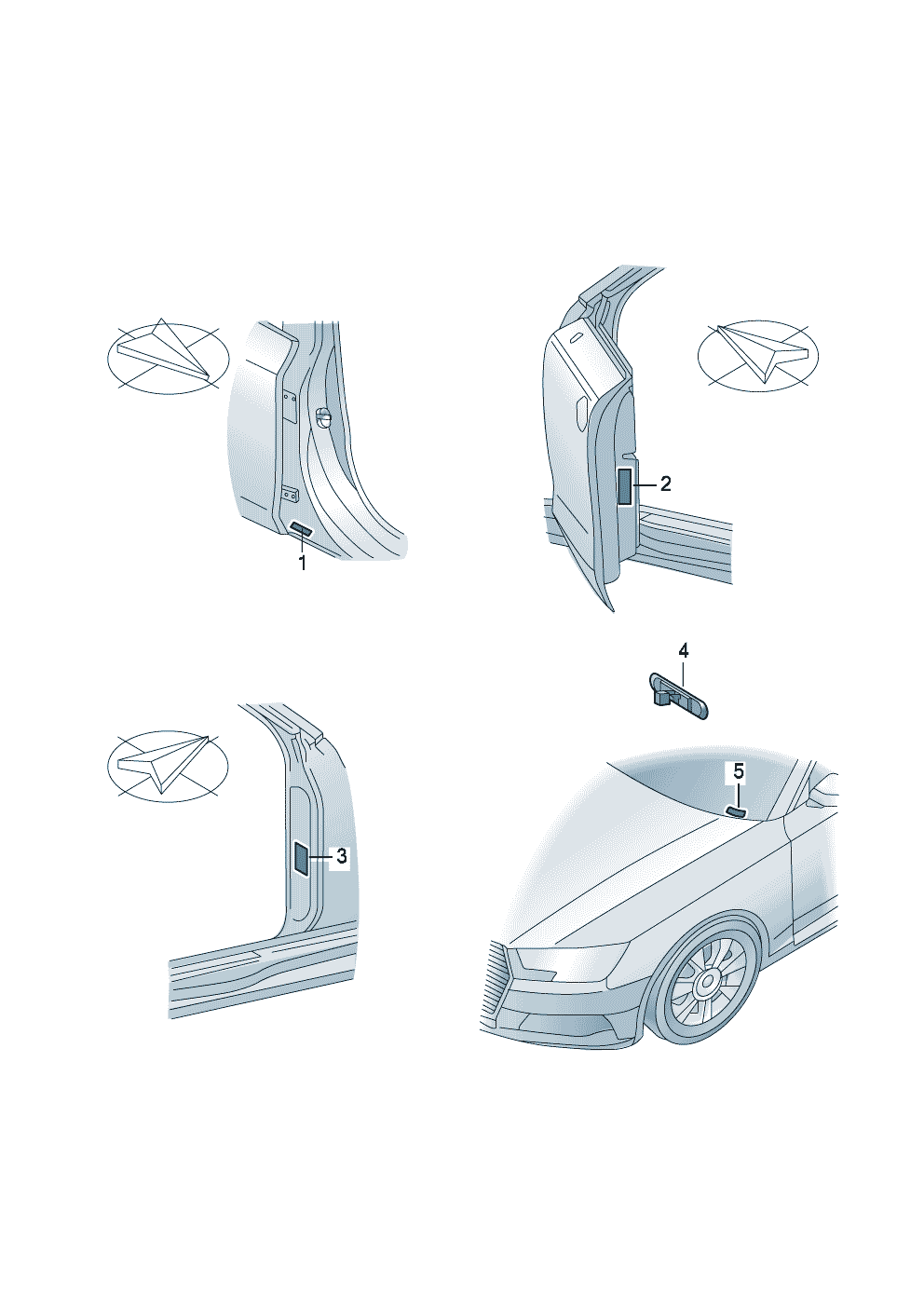 1

2

4

5

3