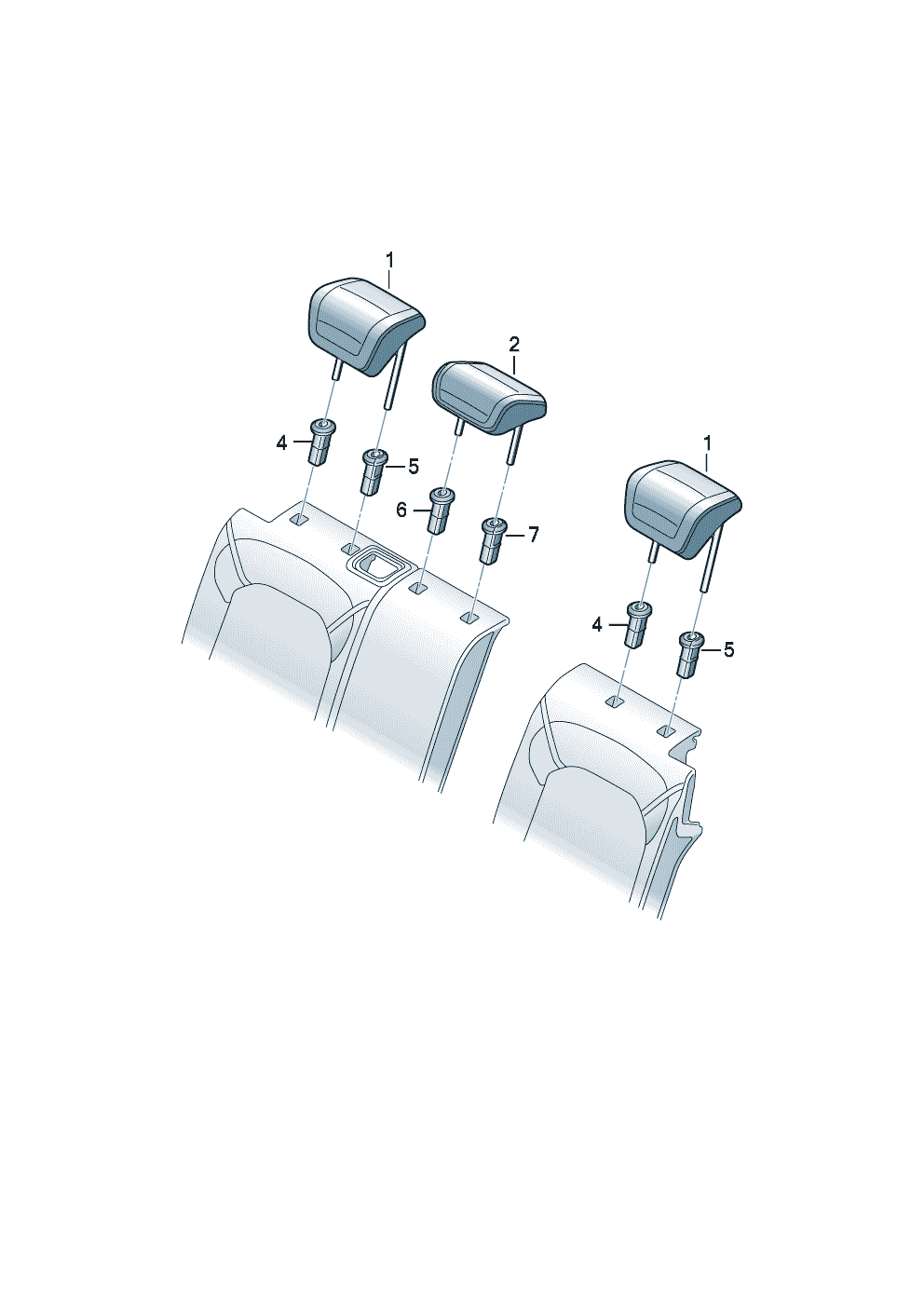 1
2
4
5
6
7
1
4
5