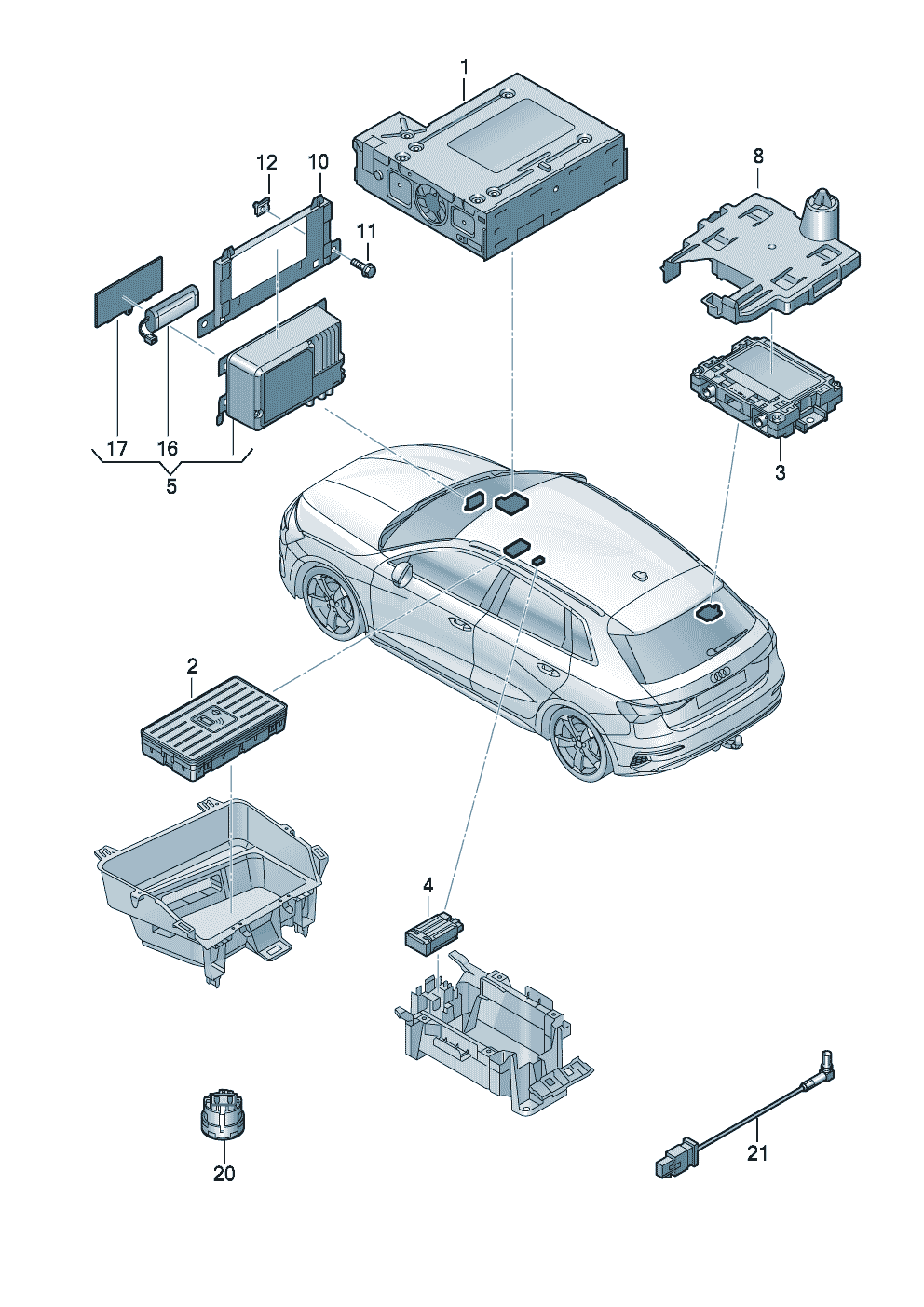 1
12
10
8
11
17
16
5
3
2
4
20
21