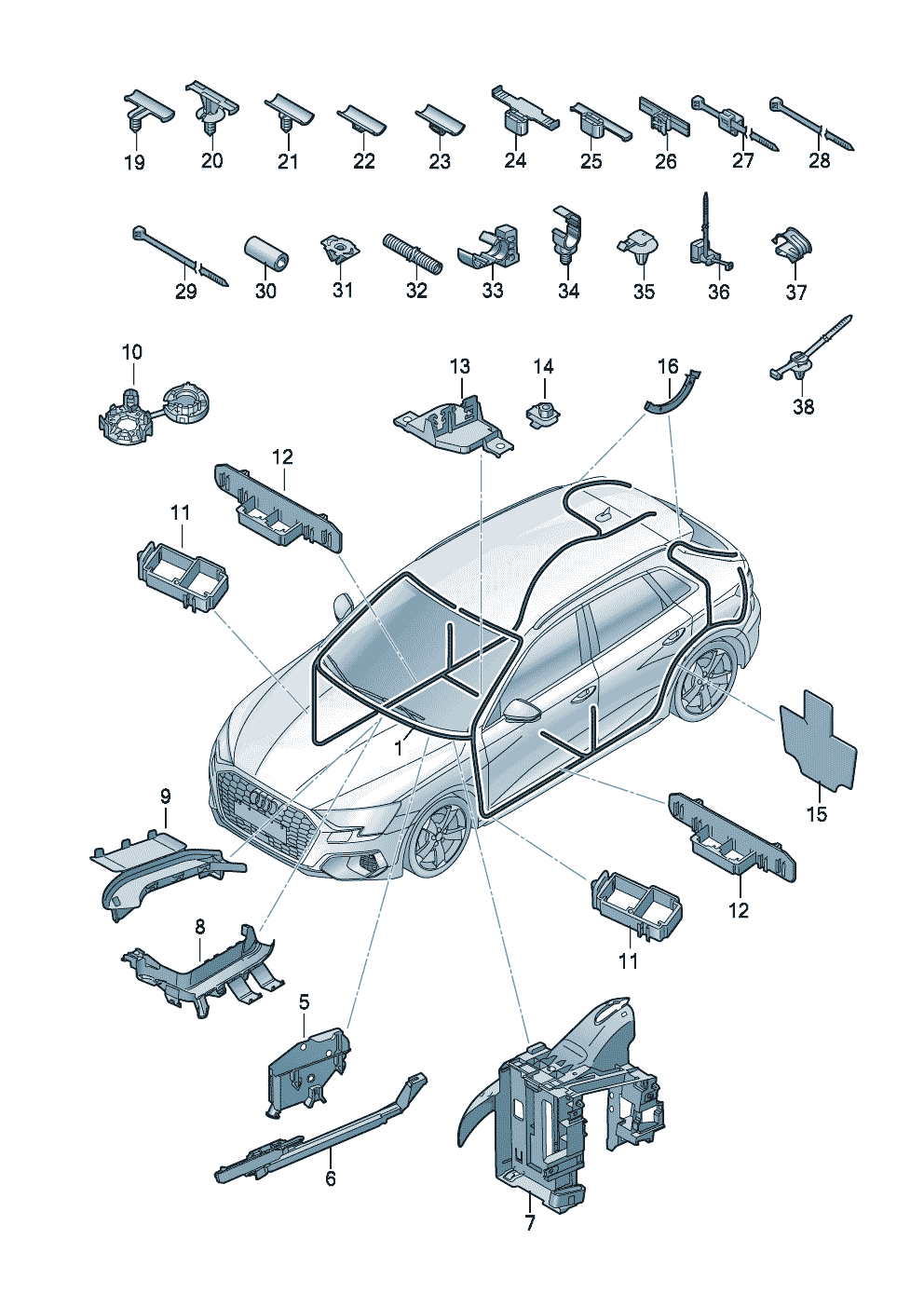 19 20 21 22 23 24 25 26 27 28

29 30 31 32 33 34 35 36 37

10

13

14

16

38

12

11

1

15

9

12

11

8

5

6

7