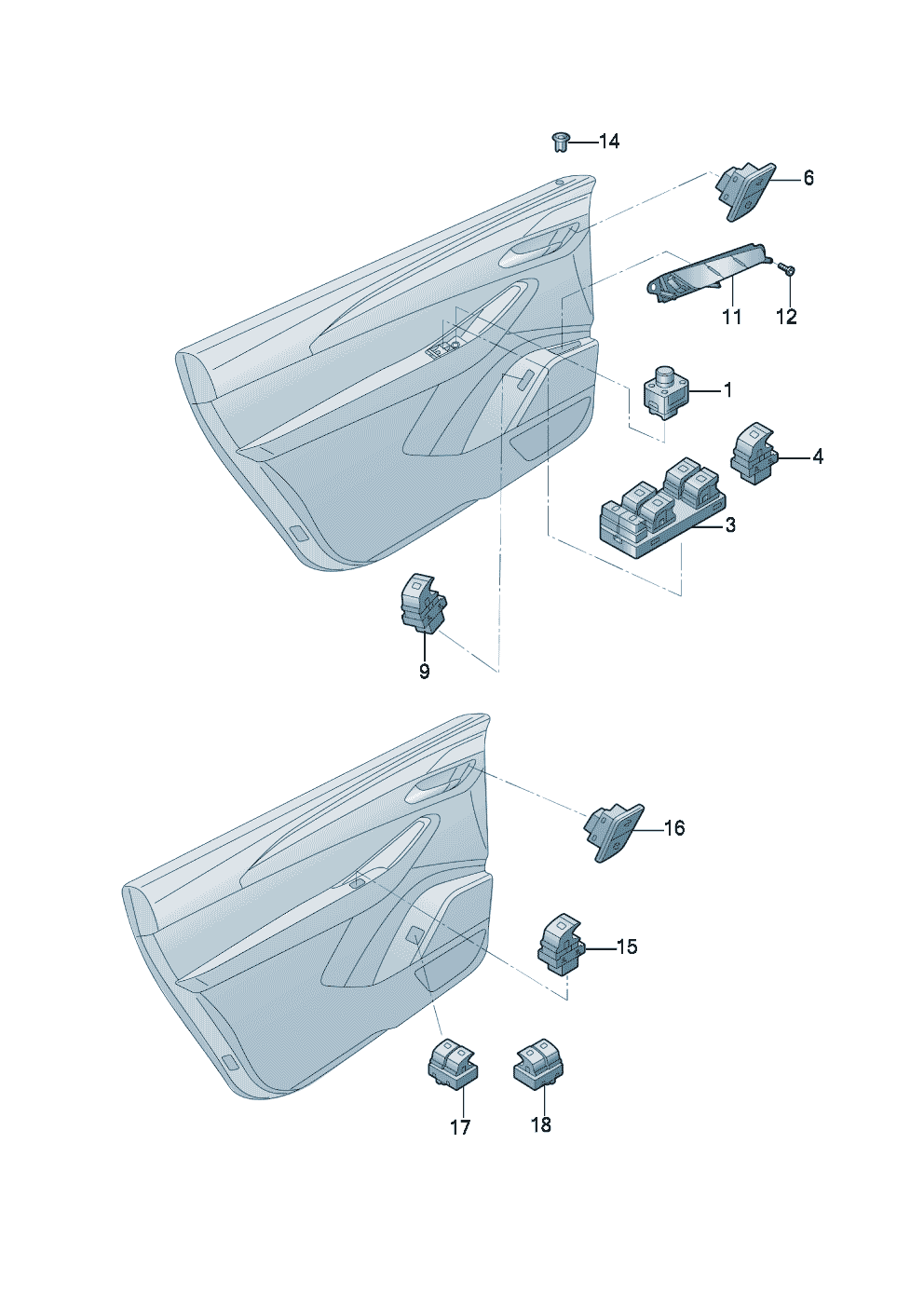 14
6
11
12
1
4
3
9
16
15
17
18