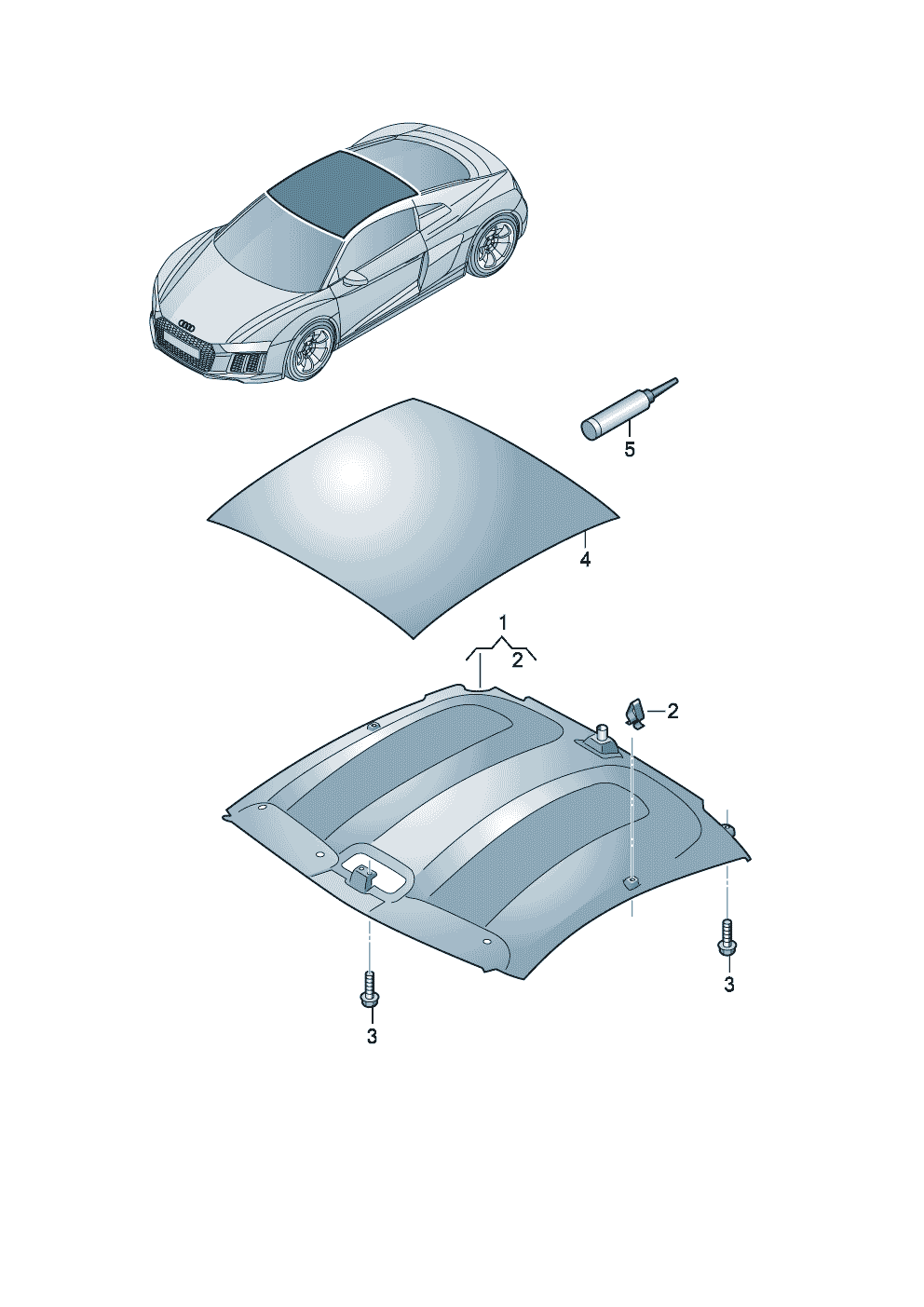 5

4

1

2

2

3

3