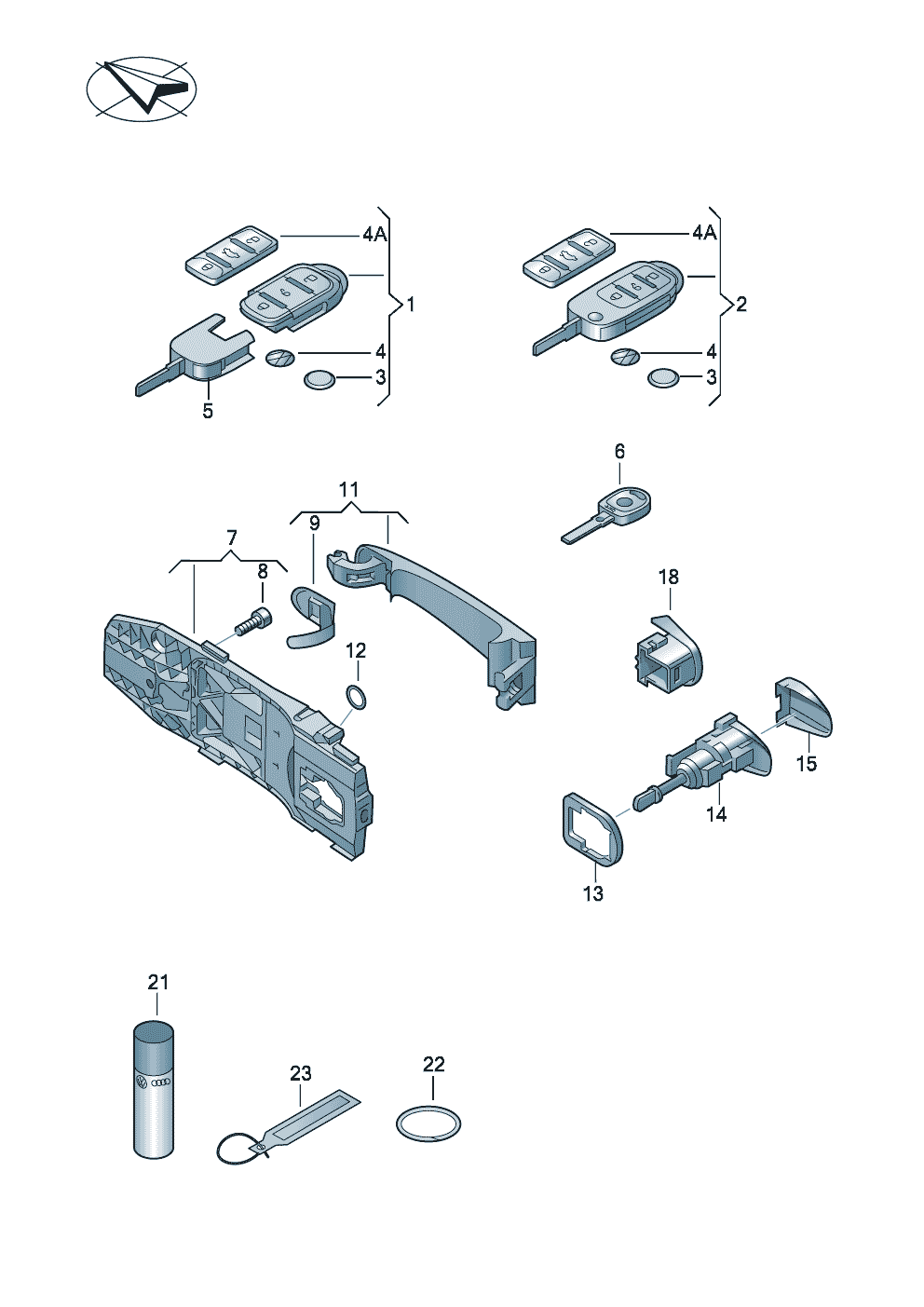 4A
1
4
3
5
4A
2
4
3
6
11
9
7
8
12
18
15
14
13
21
23
22