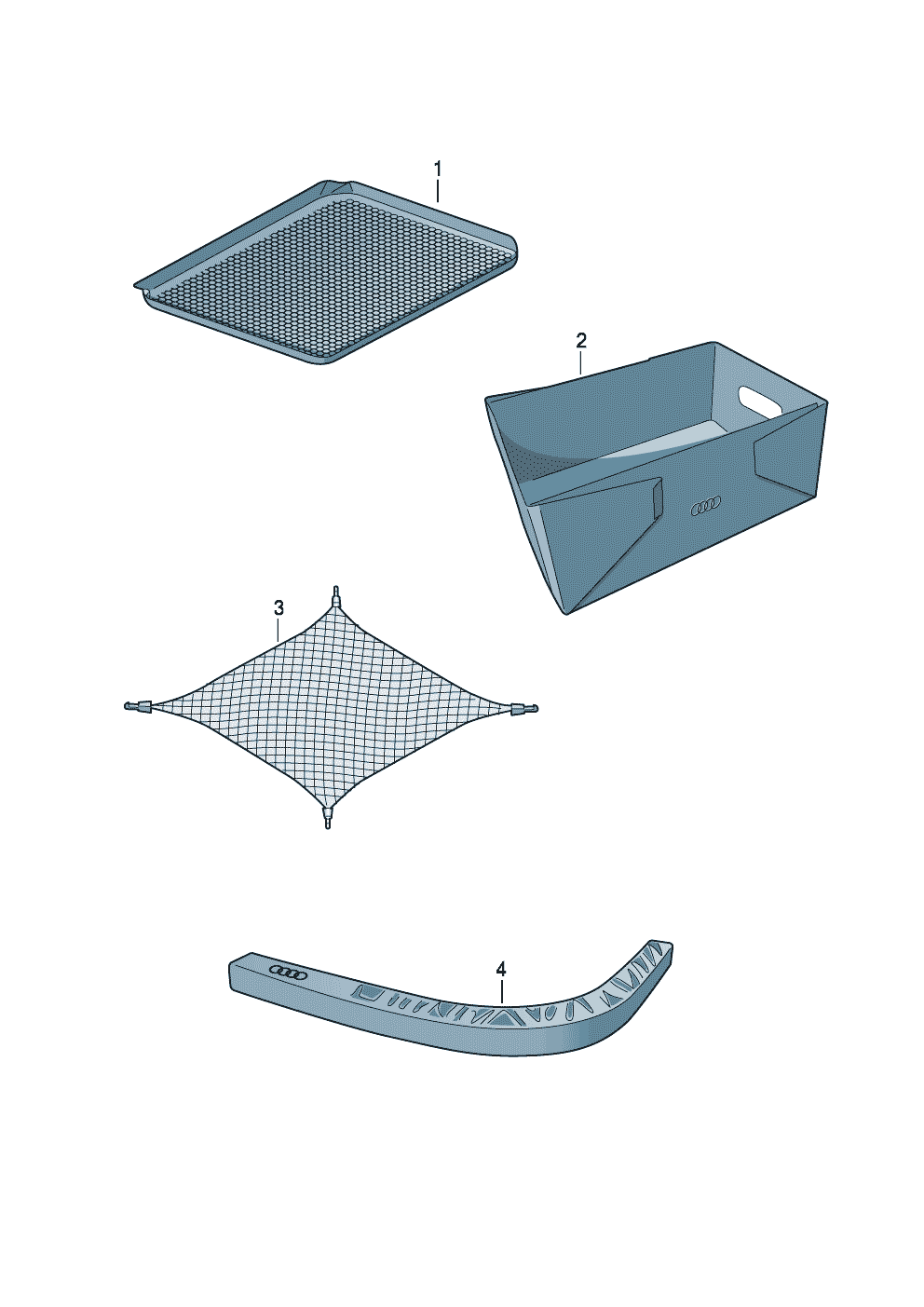 1

2

3

4