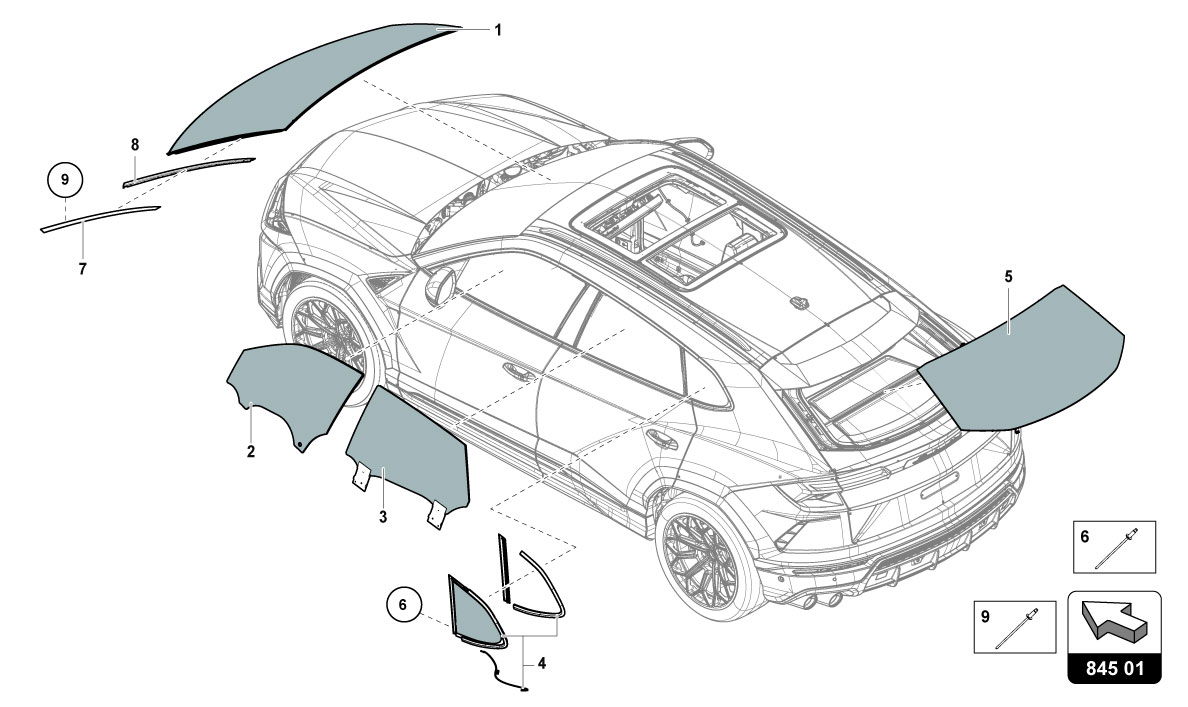 1
8
9
7
5
2
3
6
4
6
9
845 01