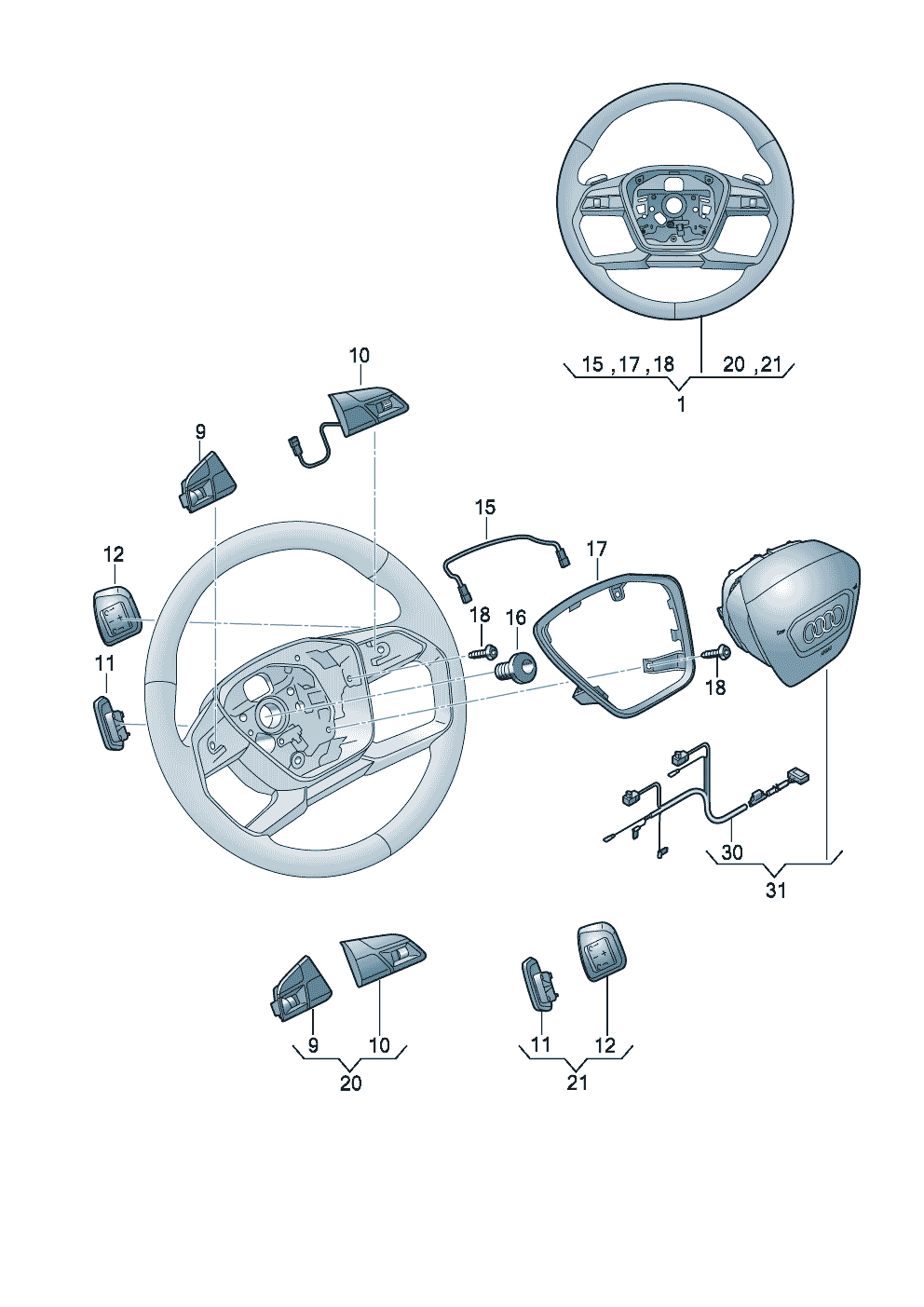 15 ,17 ,18
20 ,21
1
10
9
15
17
12
18
16
11
18
30
31
9
10
20
11
12
21