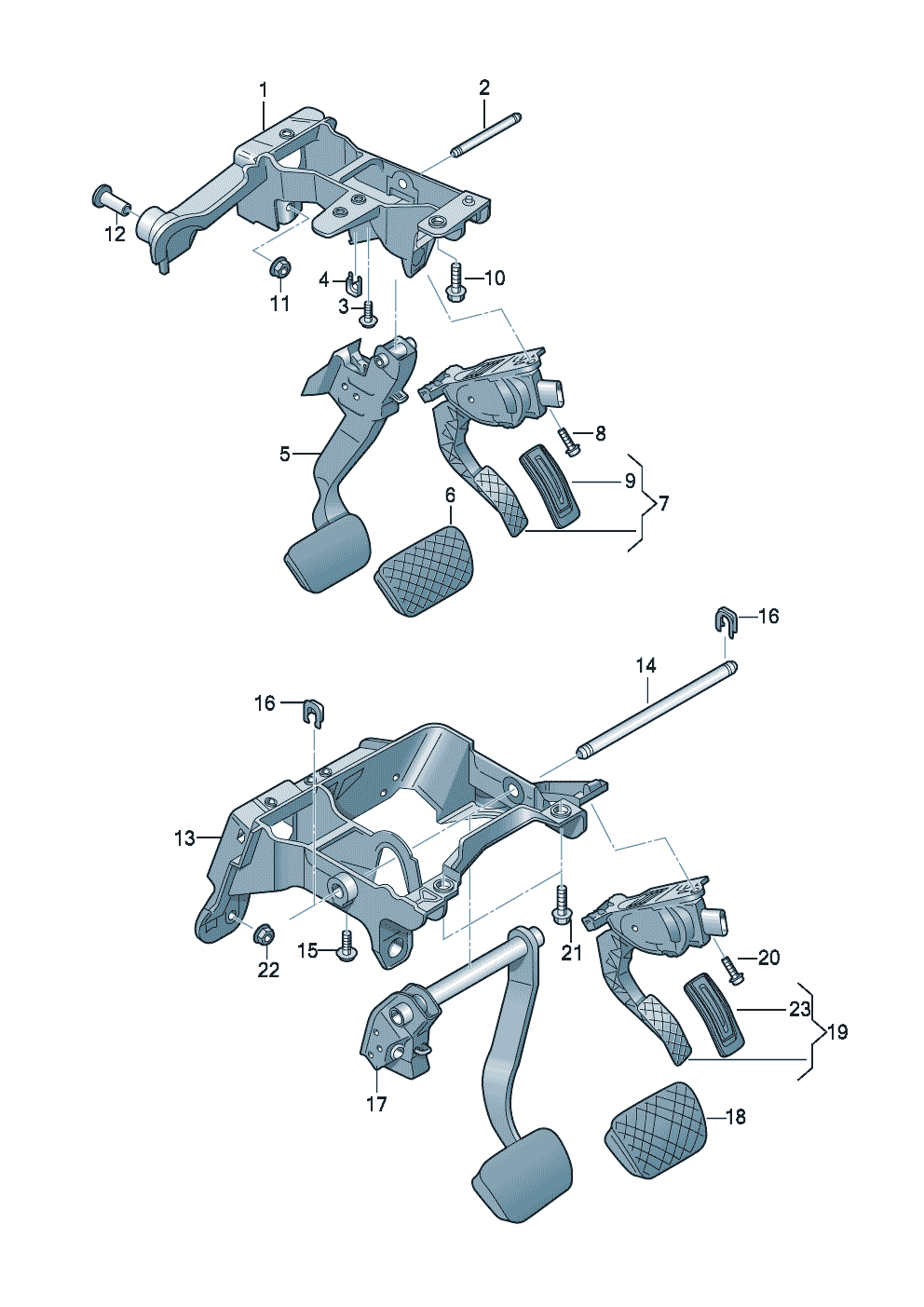 1
2
12
11
4
3
10
5
8
9
7
6
16
14
16
13
22
15
21
20
23
19
17
18