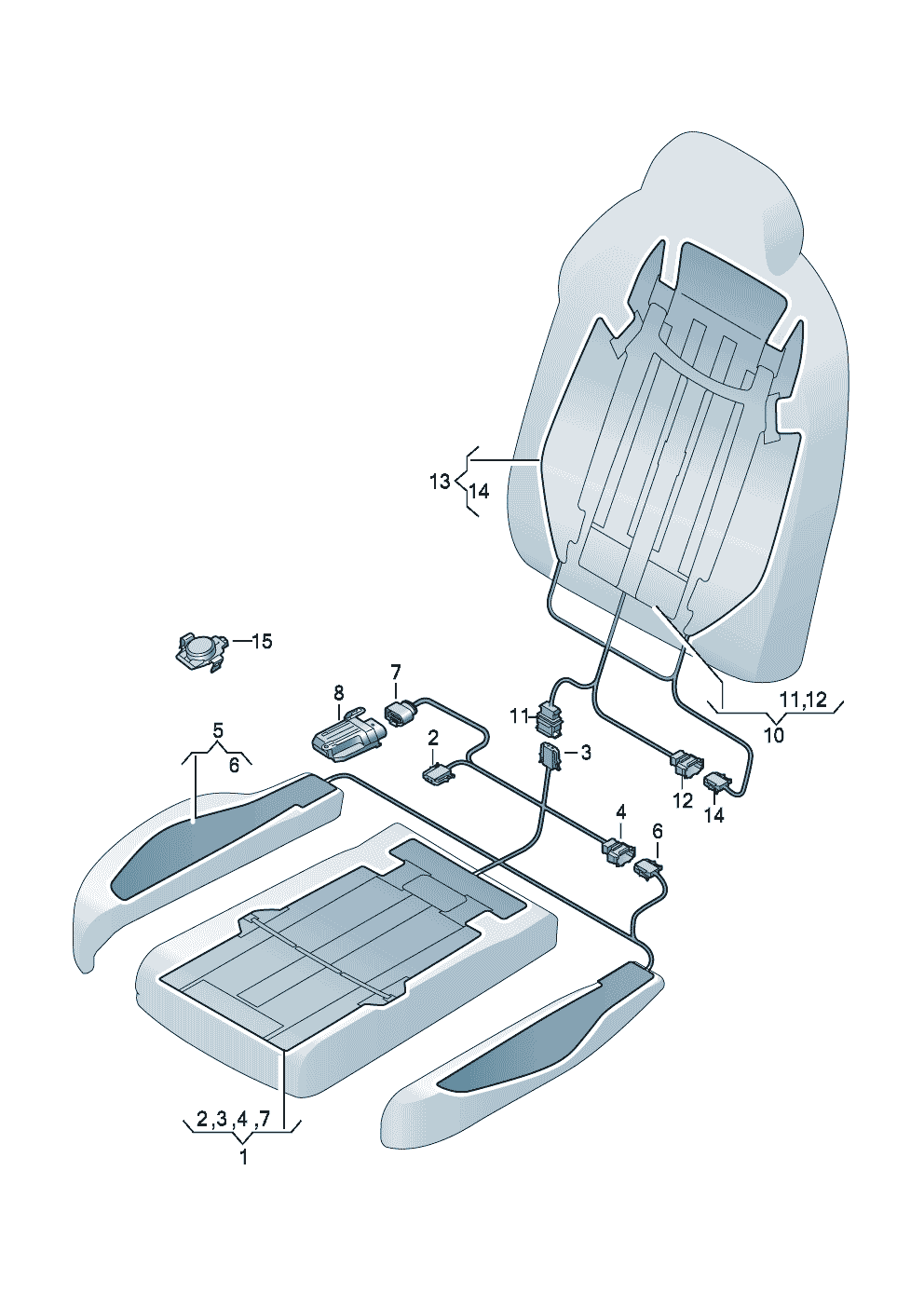 13
14

15

7

8

11

2

3

5

6

11,12

10

12

14

4

6

2,3,4,7

1