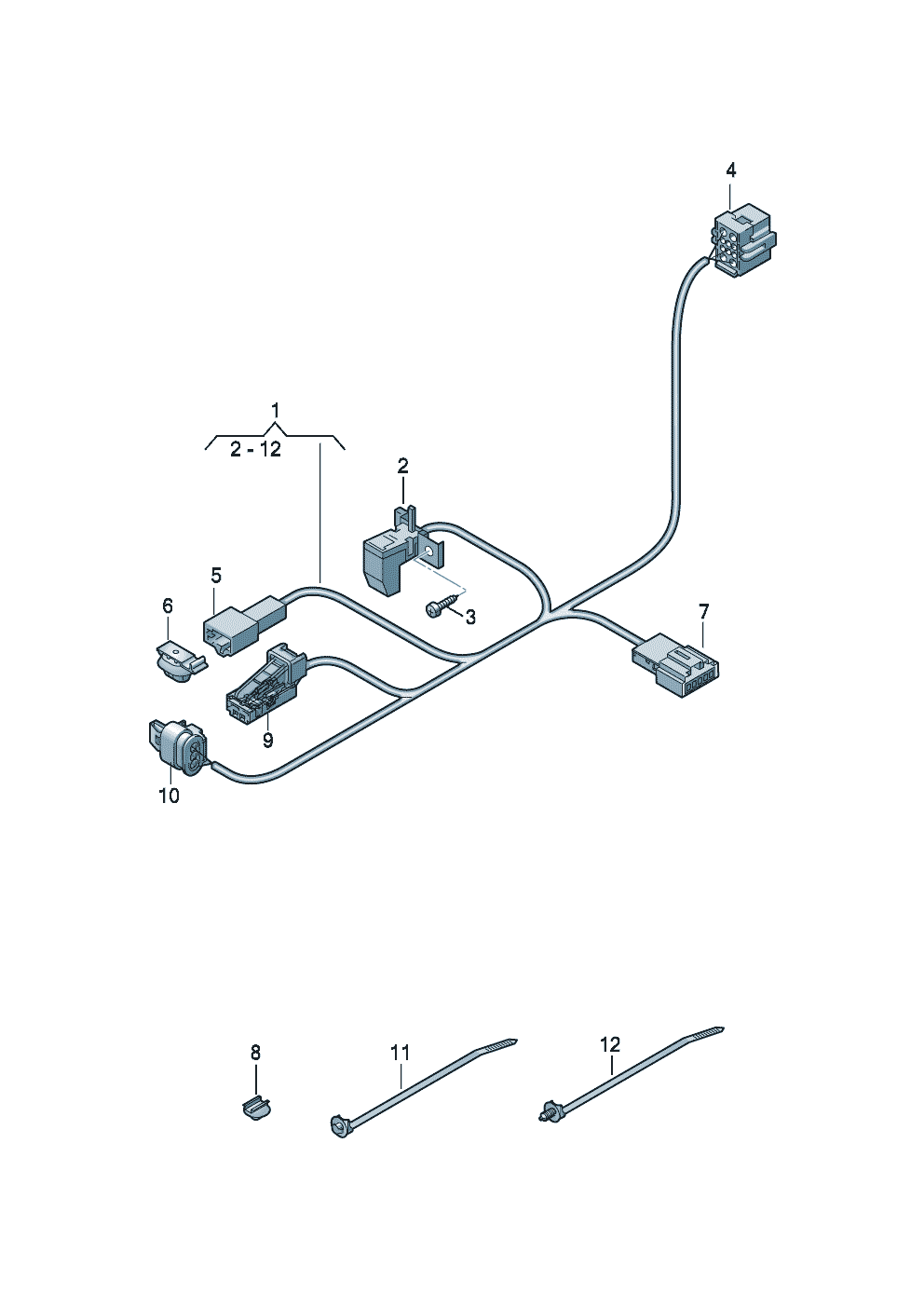 4

1

2 - 12

2

5

6

3

7

9

10

8

11

12