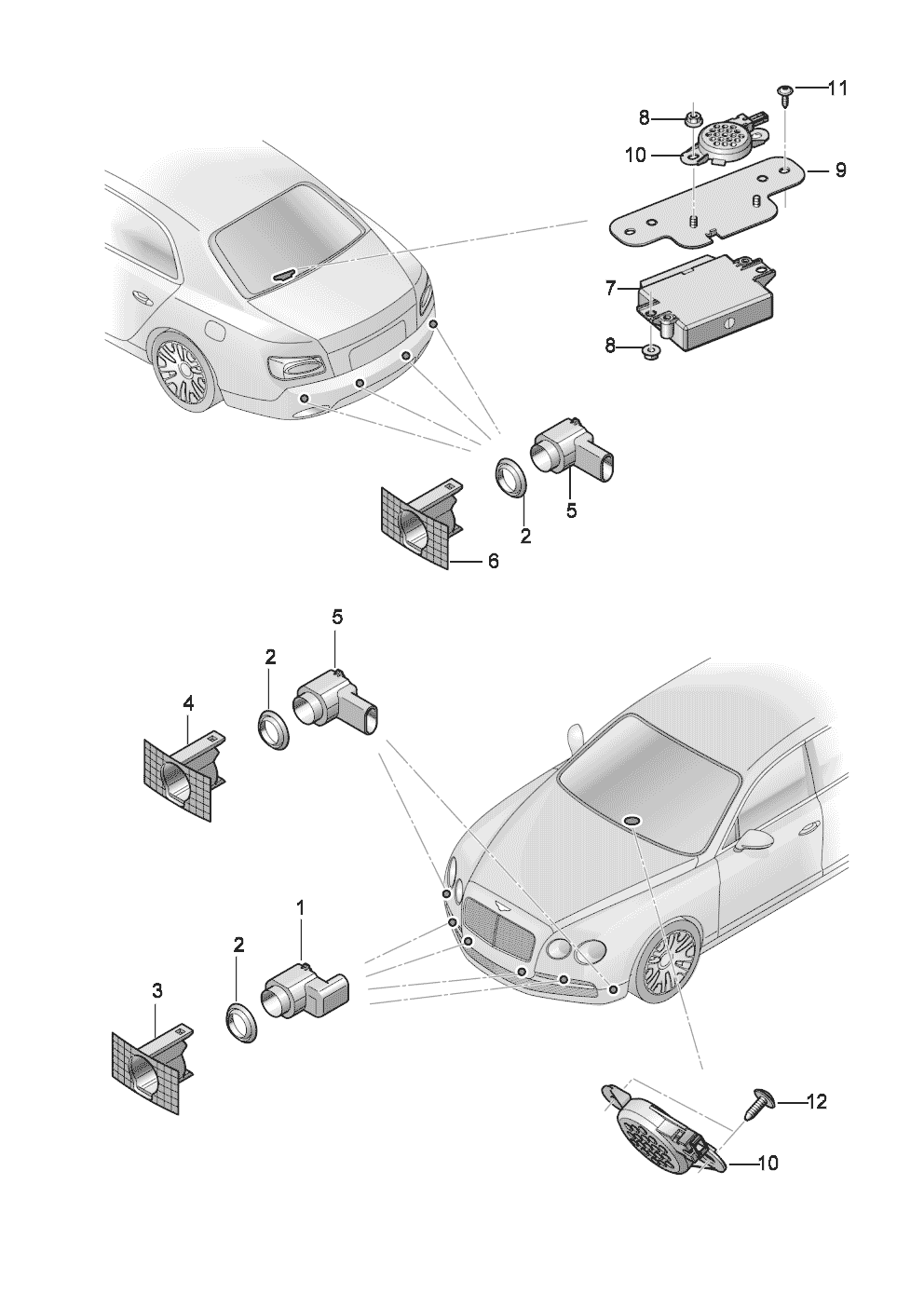 11
8
10
9
7
8
5
2
6
5
2
4
1
2
3
12
10