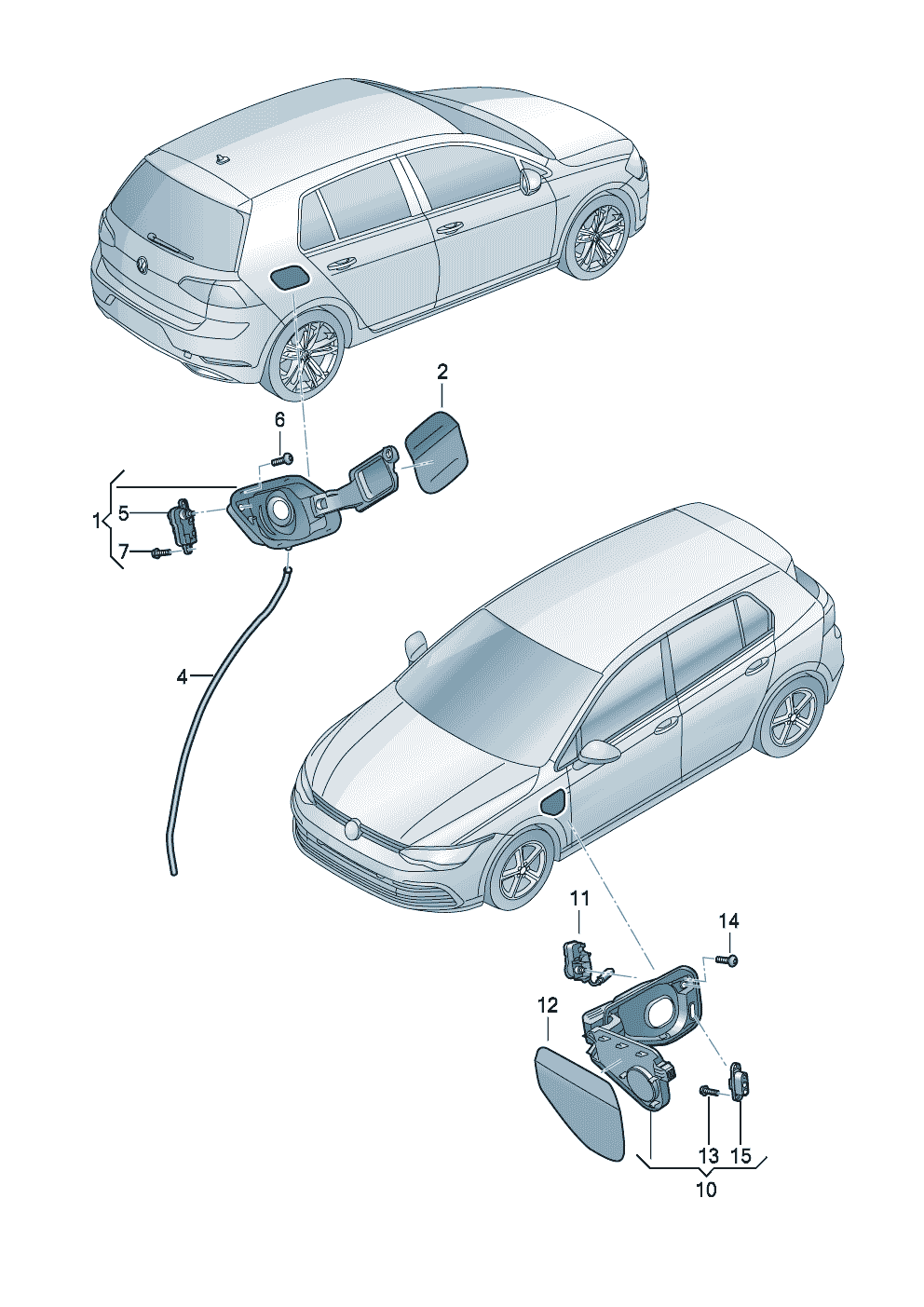 2
6
1
5
7
4
11
14
12
13
15
10