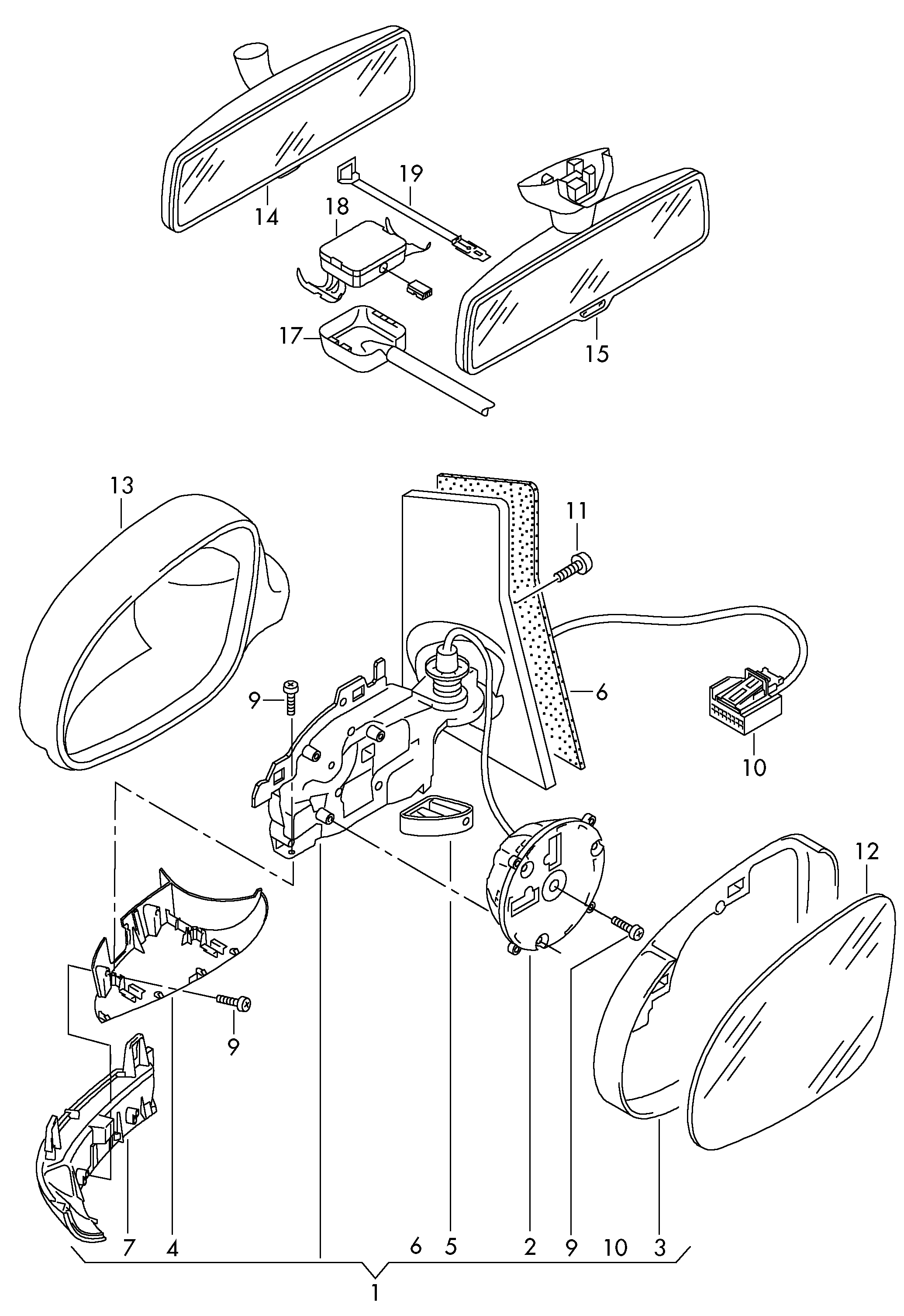 19
14
18
17
15
13
11
9
6
10
12
9
7
4
6
5
2
9
10
3
1