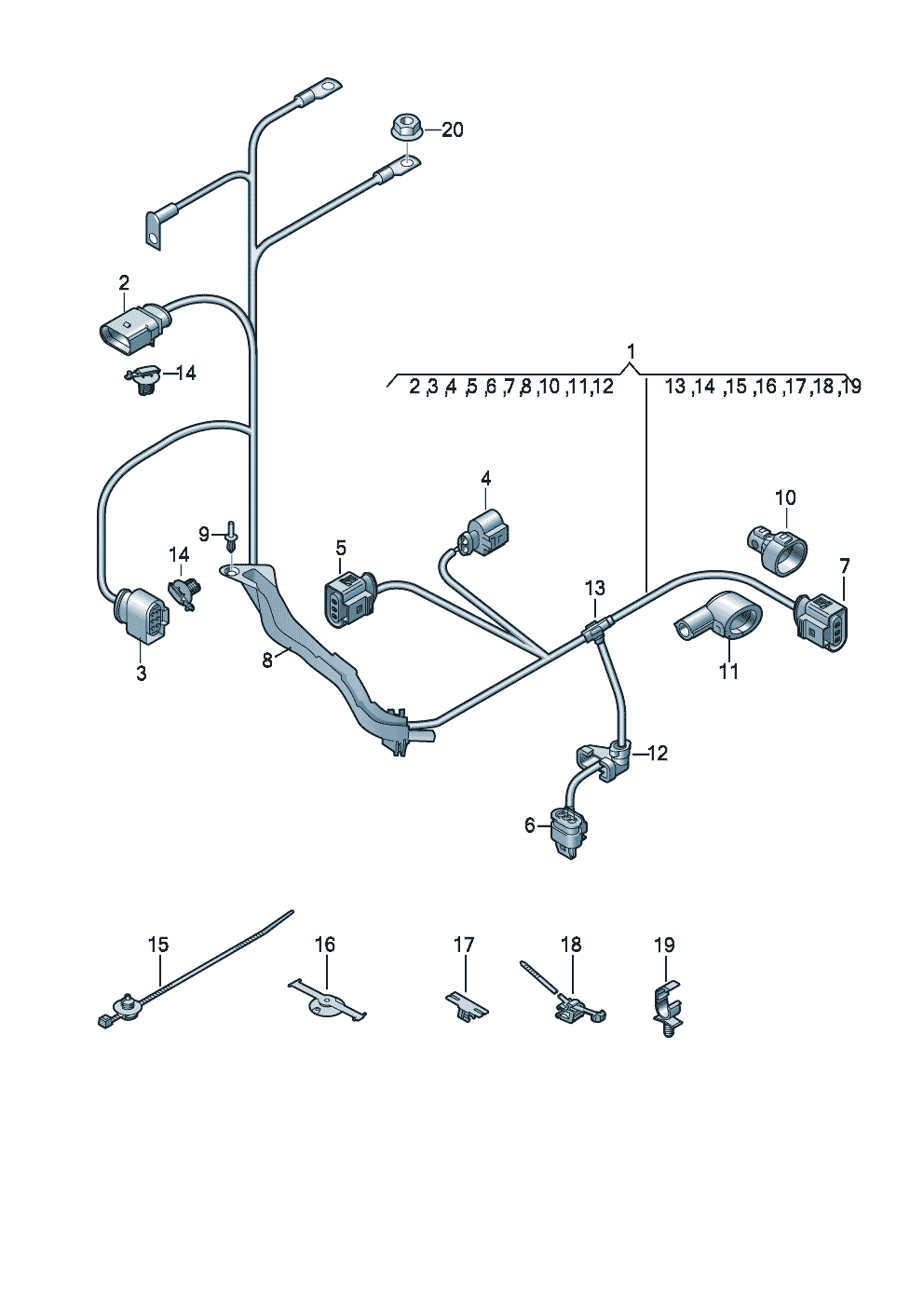 20

2

14

1

2 ,3 ,4 ,5 ,6 ,7 ,8 ,10 ,11 ,12

13 ,14 ,15 ,16 ,17 ,18 ,19

4

10

9

14

5

7

13

3

8

11

12

6

15

16

17

18

19