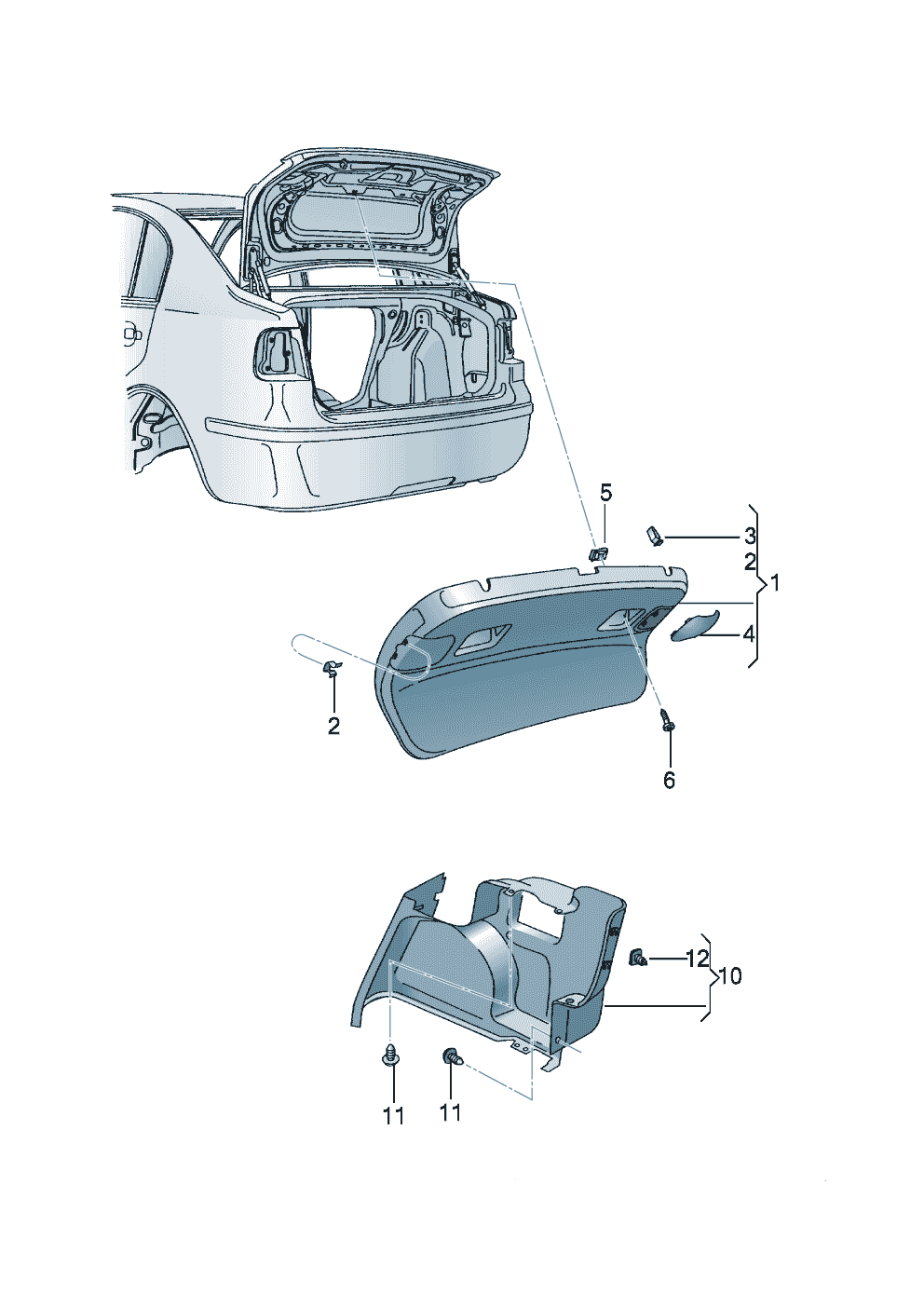 5
3
2
1
4
2
6
12
10
11
11