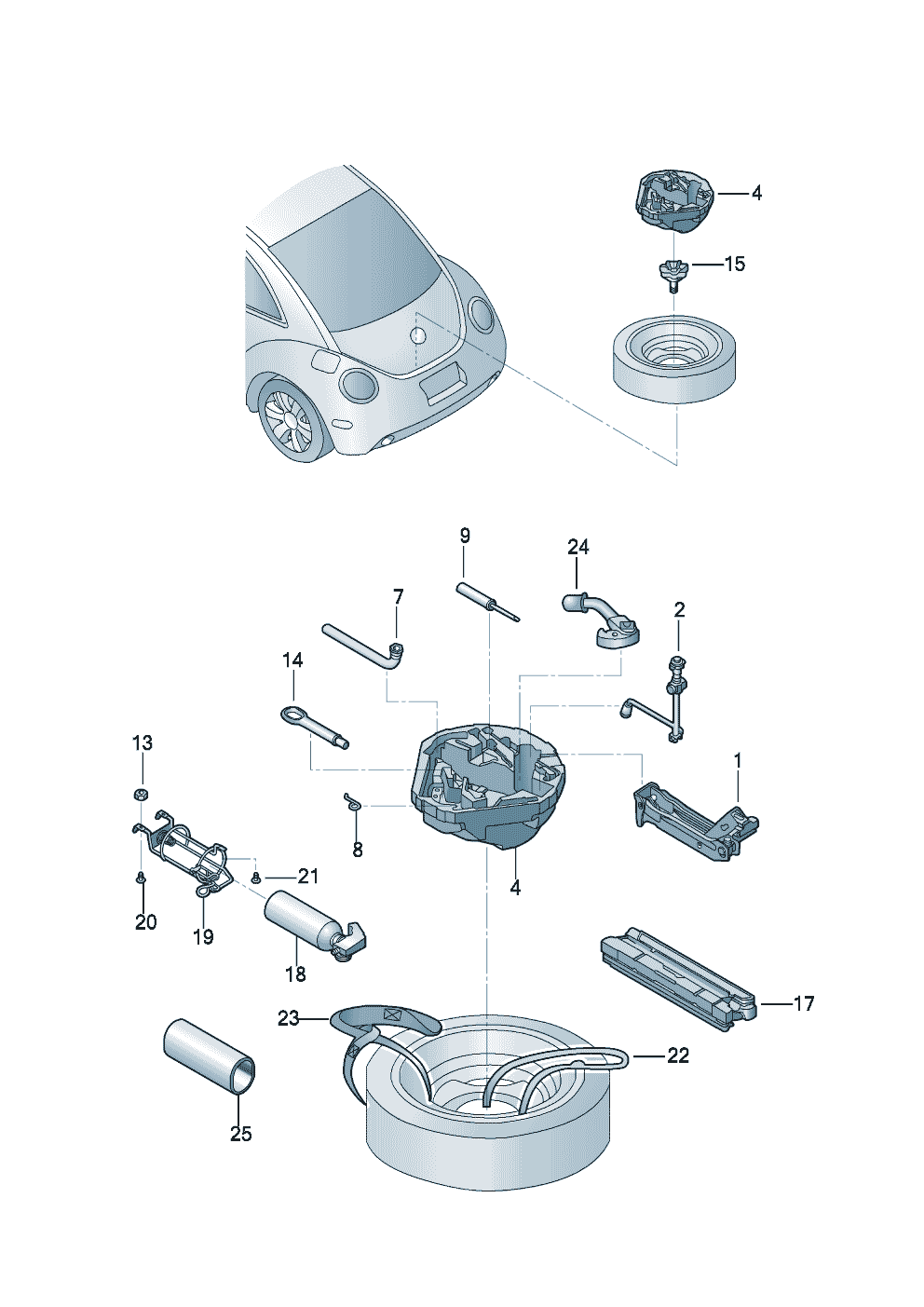 4
15
9
24
7
2
14
13
1
8
21
4
20
19
18
17
23
22
25